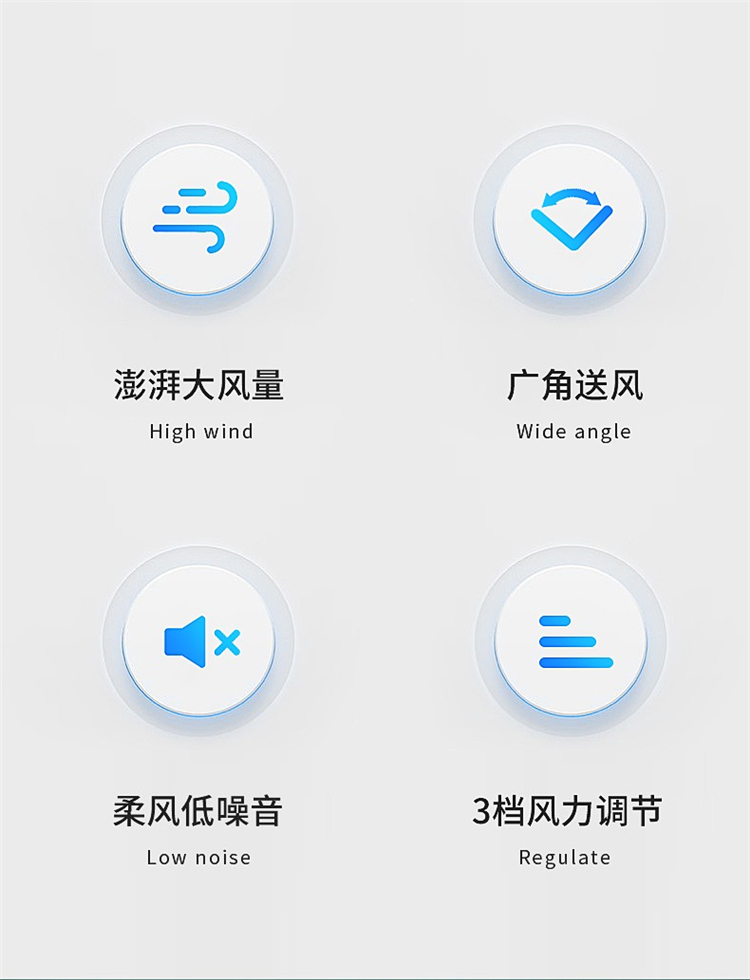 澎湃大风量
High wind

广角送风
Wide angle

柔风低噪音
Low noise

3档风力调节
Regulate