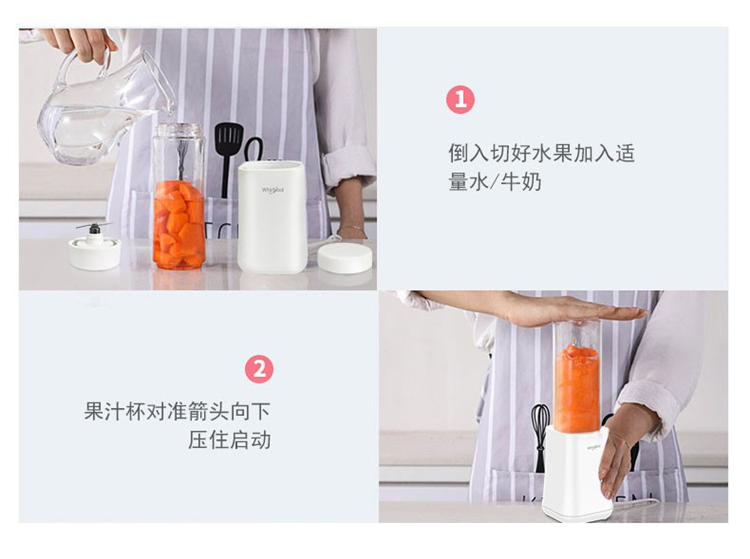 Whirlpool

1

倒入切好水果加入适量水/牛奶

2

果汁杯对准箭头向下压住启动

Whirlpool