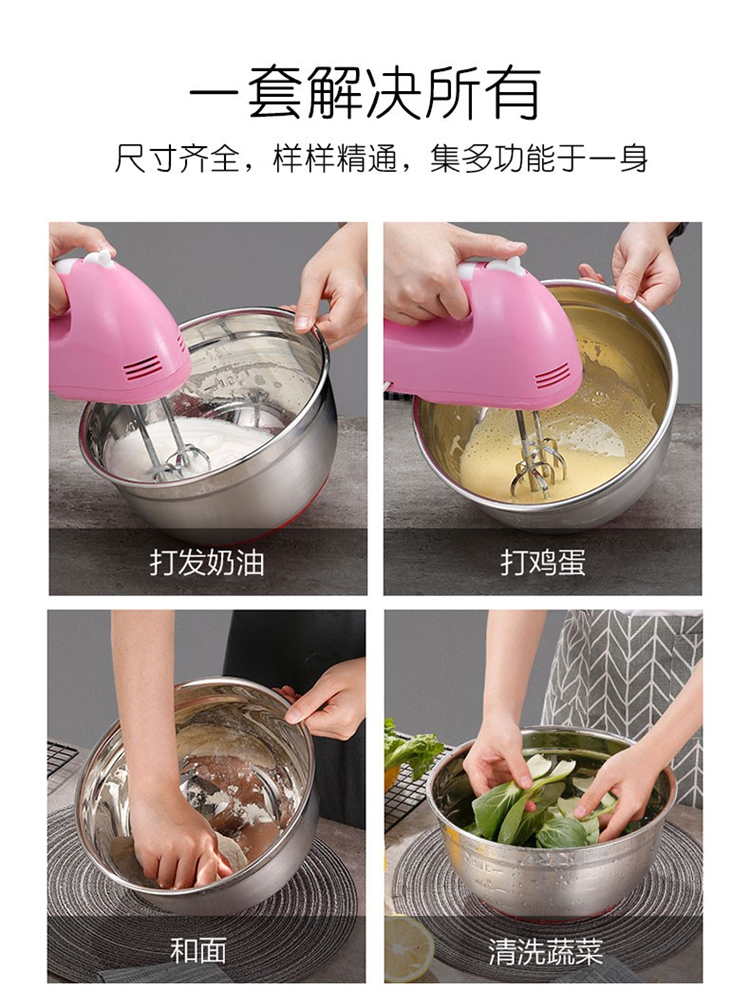 一套解决所有

尺寸齐全，样样精通，集多功能于一身

打发奶油

打鸡蛋

和面

清洗蔬菜