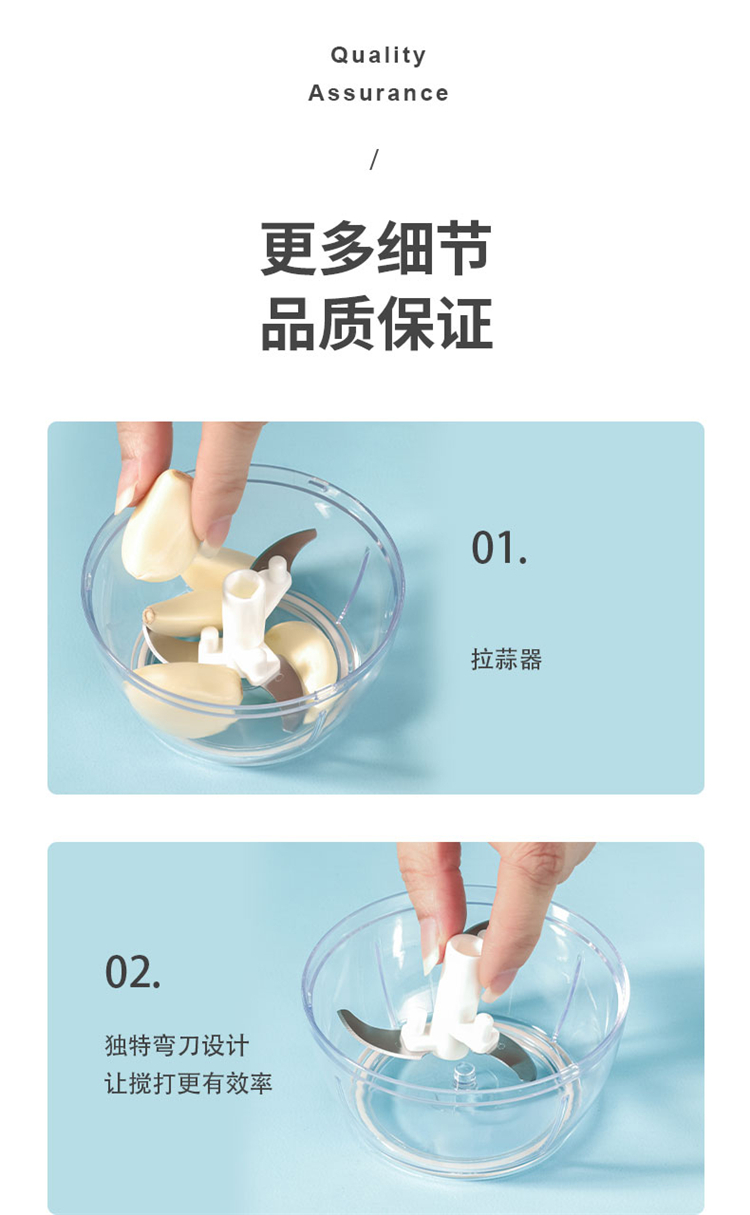 Quality
Assurance

/

更多细节
品质保证

01.

拉蒜器

02.

独特弯刀设计
让搅打更有效率