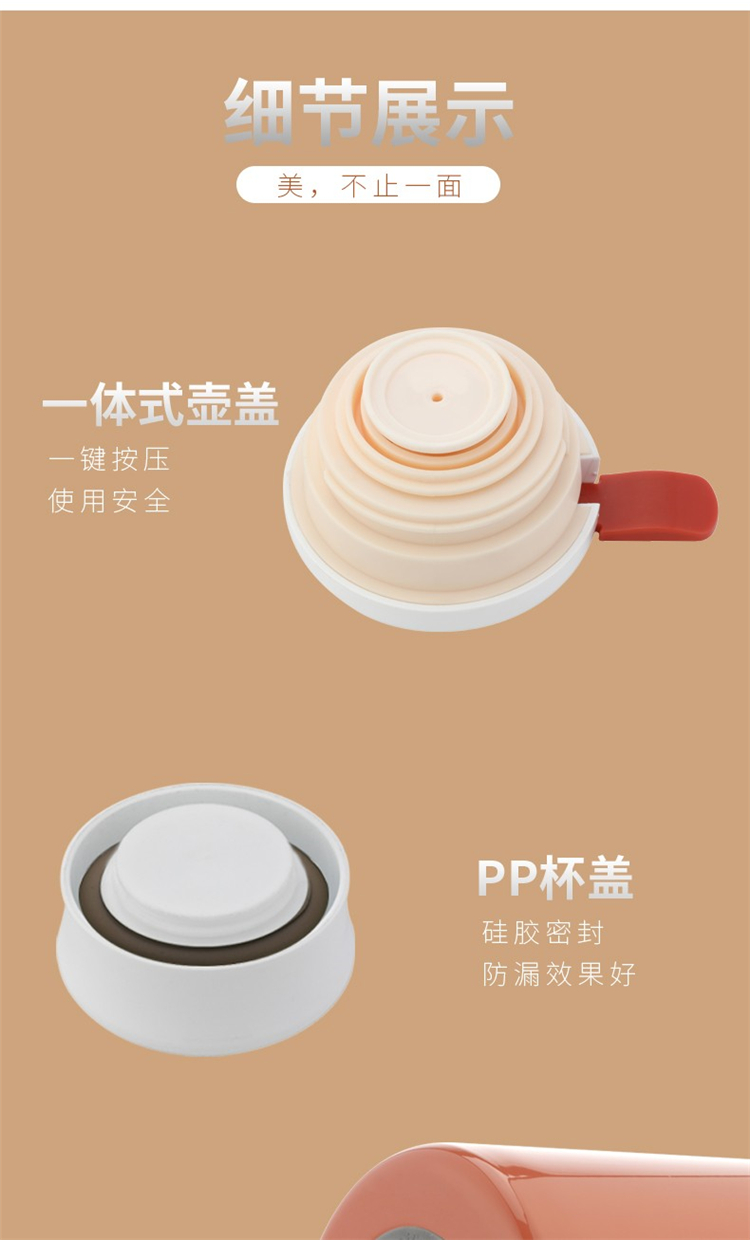 细节展示

美，不止一面

一体式壶盖

一键按压
使用安全

PP杯盖

硅胶密封
防漏效果好