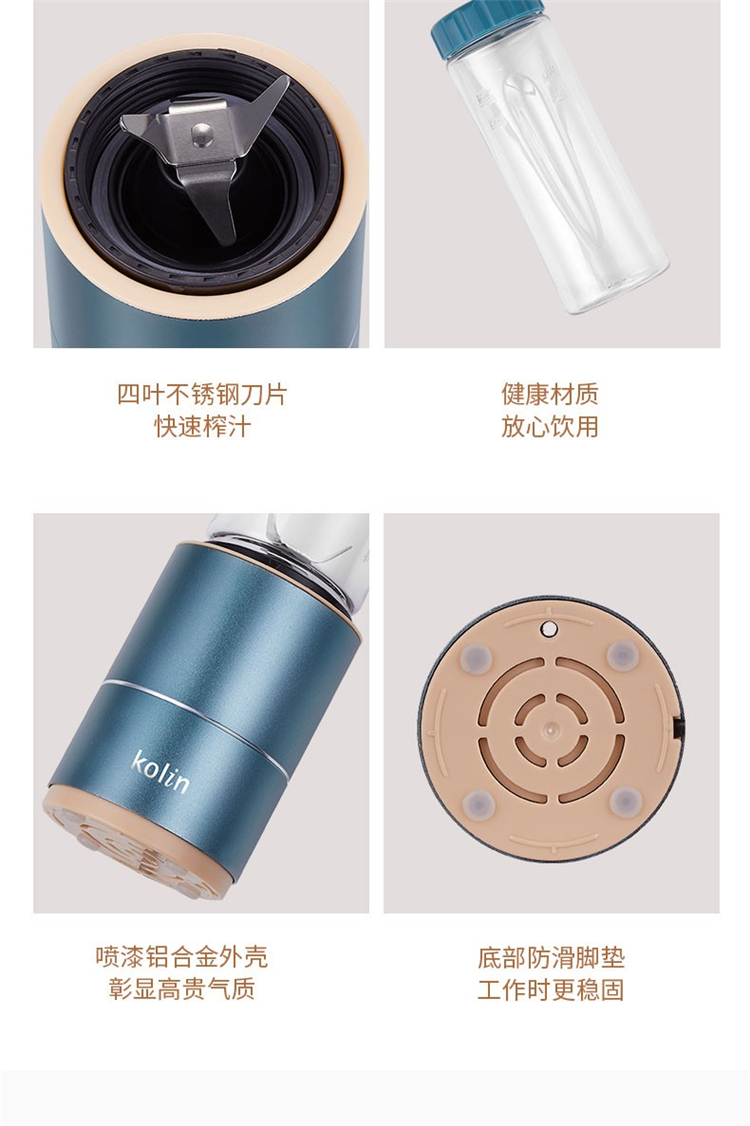 四叶不锈钢刀片
快速榨汁

健康材质
放心饮用

kolin

喷漆铝合金外壳
彰显高贵气质

底部防滑脚垫
工作时更稳固