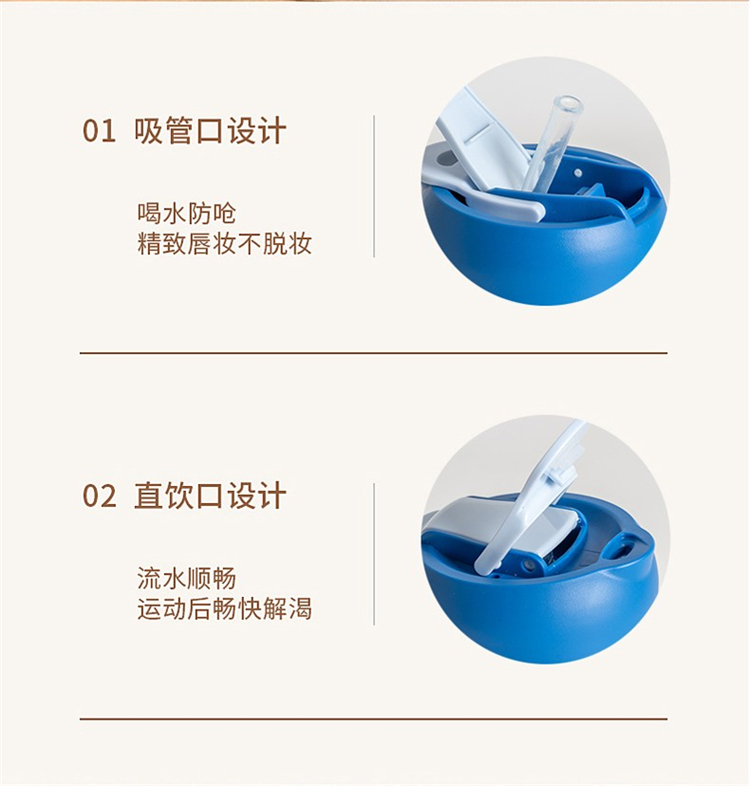 01 吸管口设计

喝水防呛
精致唇妆不脱妆

02 直饮口设计

流水顺畅
运动后畅快解渴