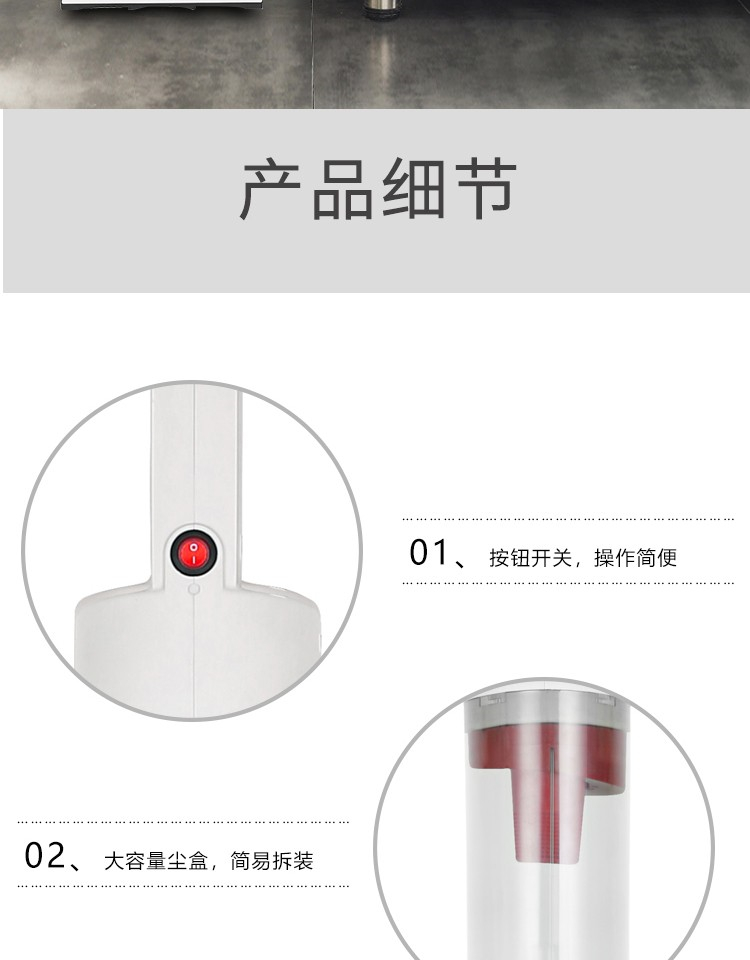 产品细节

01、 按钮开关，操作简便

02、 大容量尘盒，简易拆装