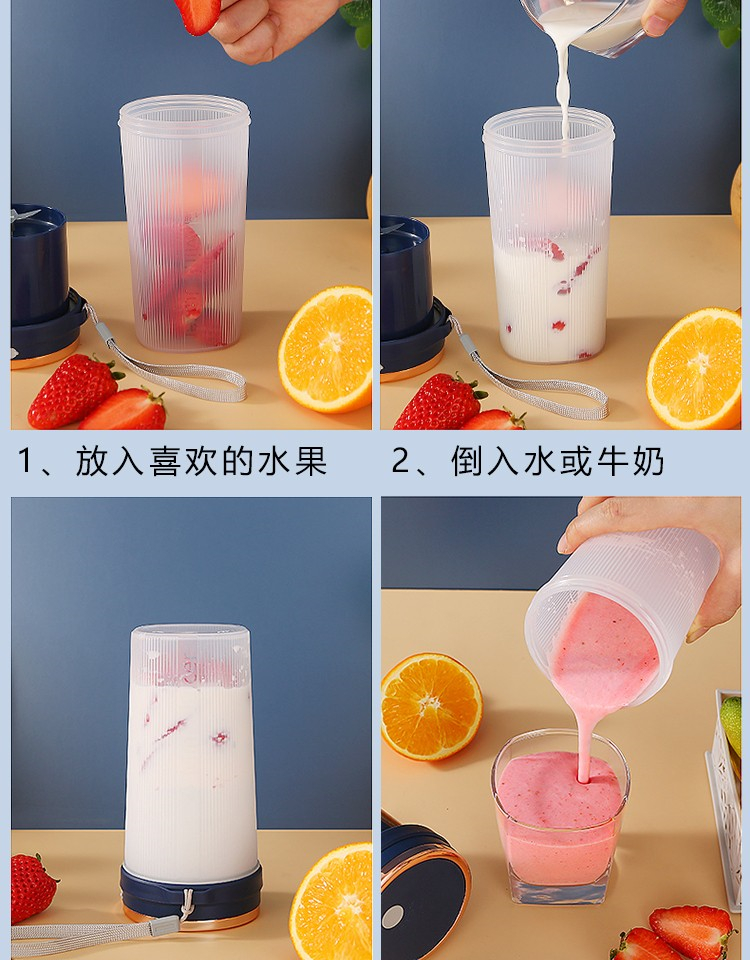 1、放入喜欢的水果

2、倒入水或牛奶