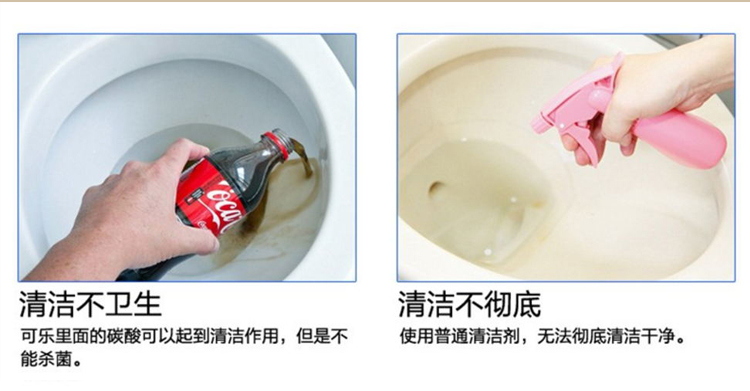 Coca

清洁不卫生

可乐里面的碳酸可以起到清洁作用，但是不能杀菌。

清洁不彻底

使用普通清洁剂，无法彻底清洁干净。