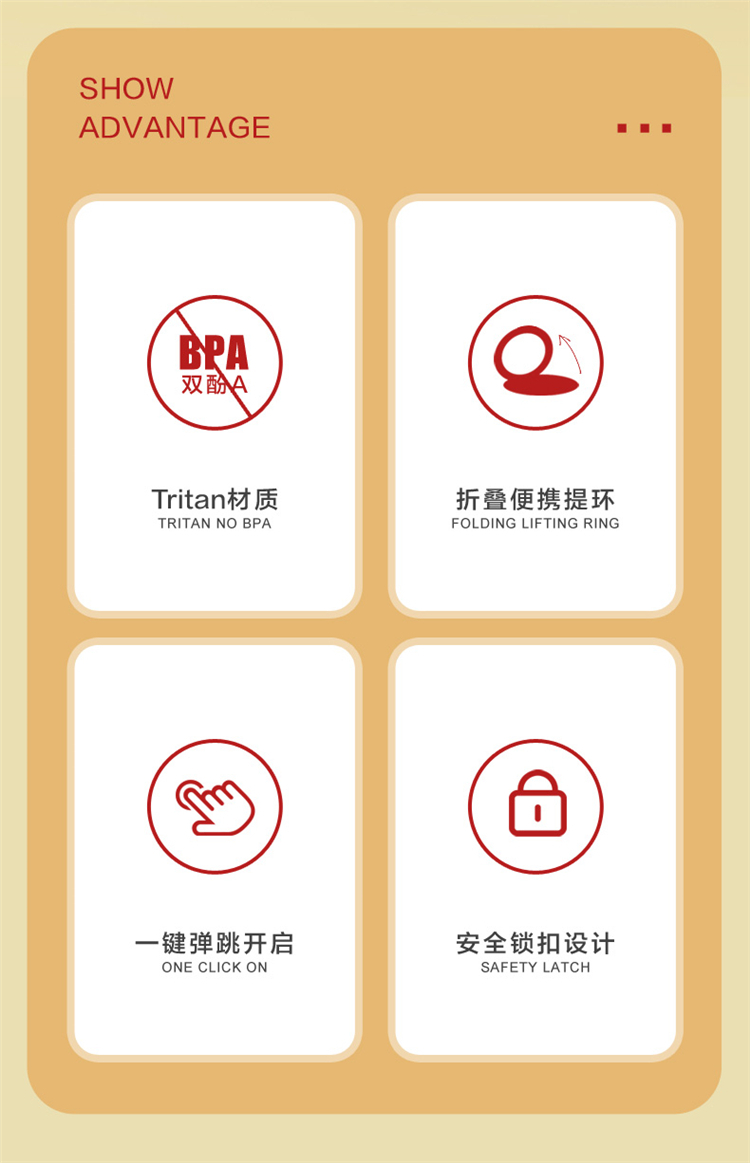 SHOW
ADVANTAGE

BPA
双酚A

Tritan材质
TRITAN NO BPA

折叠便携提环
FOLDING LIFTING RING

一键弹跳开启
ONE CLICK ON

安全锁扣设计
SAFETY LATCH