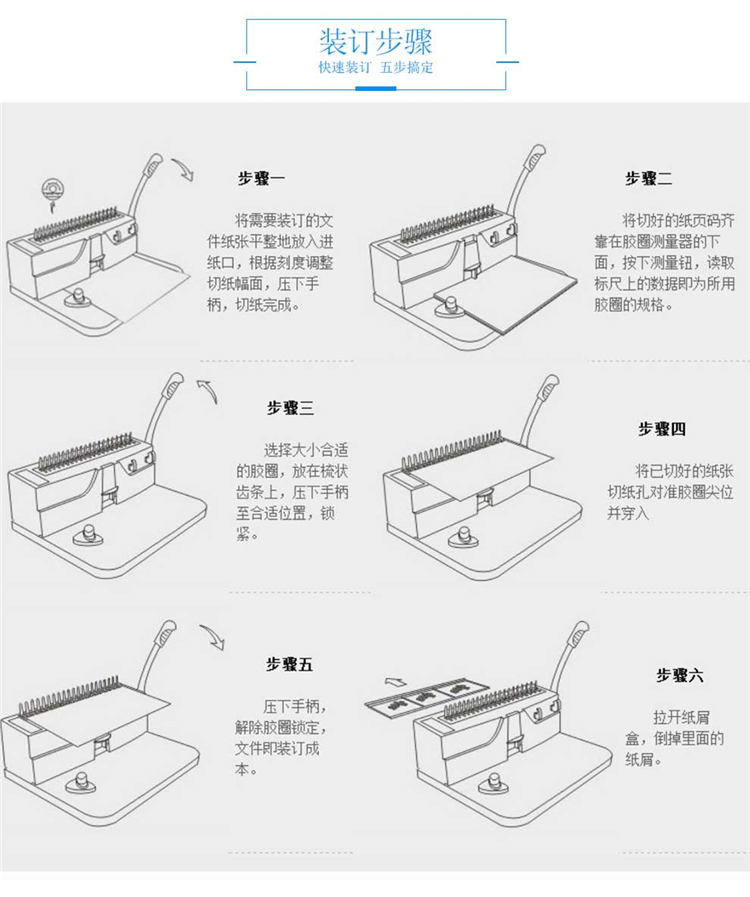 装订步骤
快速装订 五步搞定

步骤一
将需要装订的文件纸张平整地放入进纸口，根据刻度调整切纸幅面，压下手柄，切纸完成。

步骤二
将切好的纸页码齐靠在胶圈测量器的下面，按下测量钮，读取标尺上的数据即为所用胶圈的规格。

步骤三
选择大小合适的胶圈，放在梳状齿条上，压下手柄至合适位置，锁紧。

步骤四
将已切好的纸张切纸孔对准胶圈尖位并穿入

步骤五
压下手柄，解除胶圈锁定，文件即装订成本。

步骤六
拉开纸屑盒，倒掉里面的纸屑。