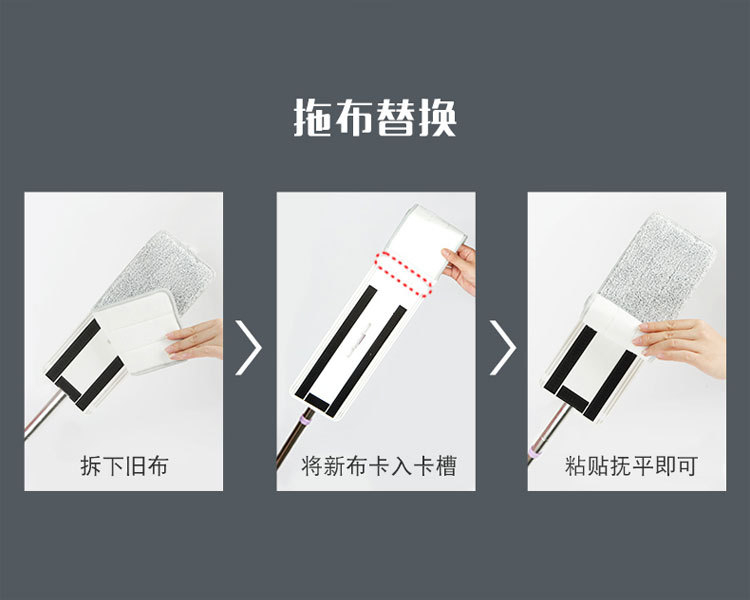 拖布替换

拆下旧布

将新布卡入卡槽

粘贴抚平即可