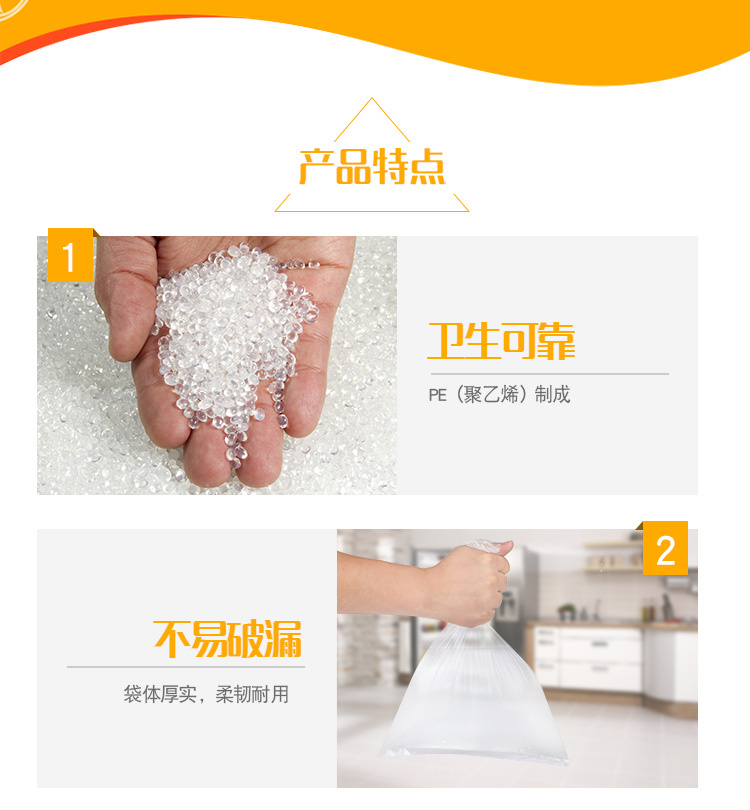 产品特点

1

卫生可靠

PE（聚乙烯）制成

2

不易破漏

袋体厚实，柔韧耐用