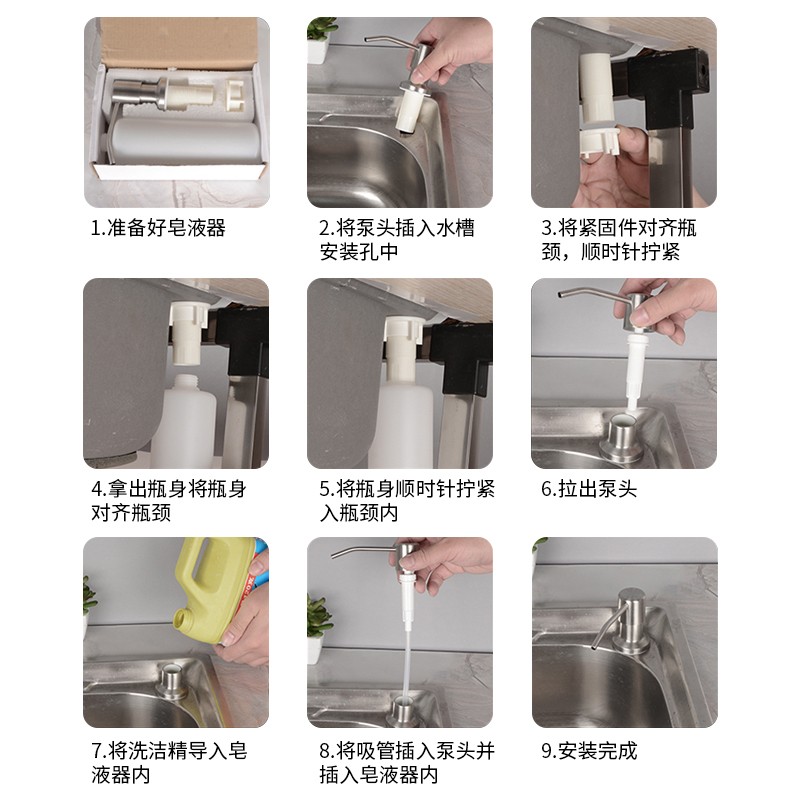 1.准备好皂液器

2.将泵头插入水槽安装孔中

3.将紧固件对齐瓶颈，顺时针拧紧

4.拿出瓶身将瓶身对齐瓶颈

5.将瓶身顺时针拧紧入瓶颈内

6.拉出泵头

7.将洗洁精导入皂液器内

8.将吸管插入泵头并插入皂液器内

9.安装完成