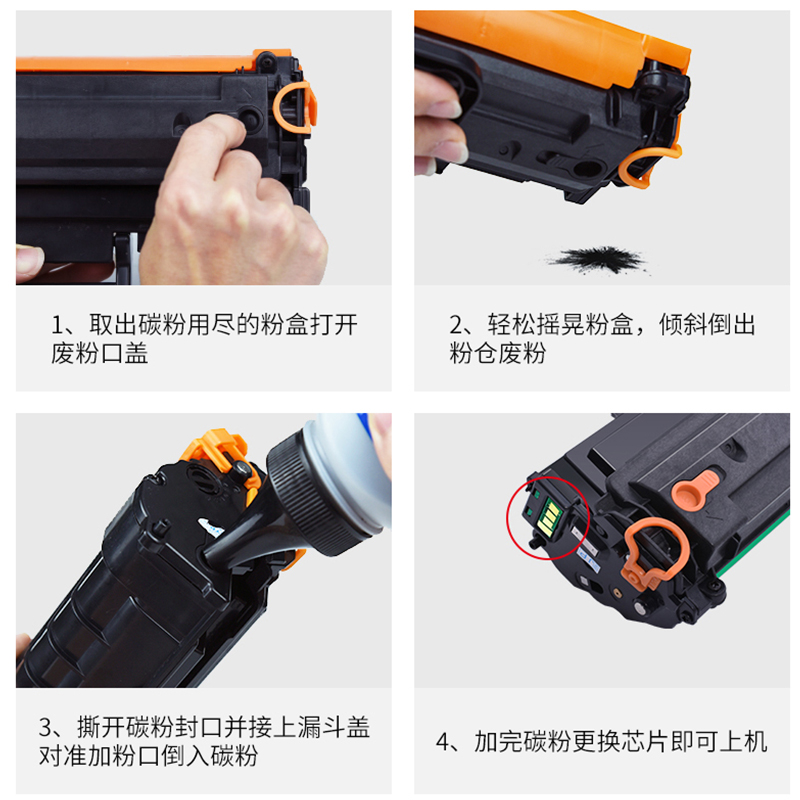 1、取出碳粉用尽的粉盒打开废粉口盖

2、轻松摇晃粉盒，倾斜倒出粉仓废粉

3、撕开碳粉封口并接上漏斗盖对准加粉口倒入碳粉

4、加完碳粉更换芯片即可上机