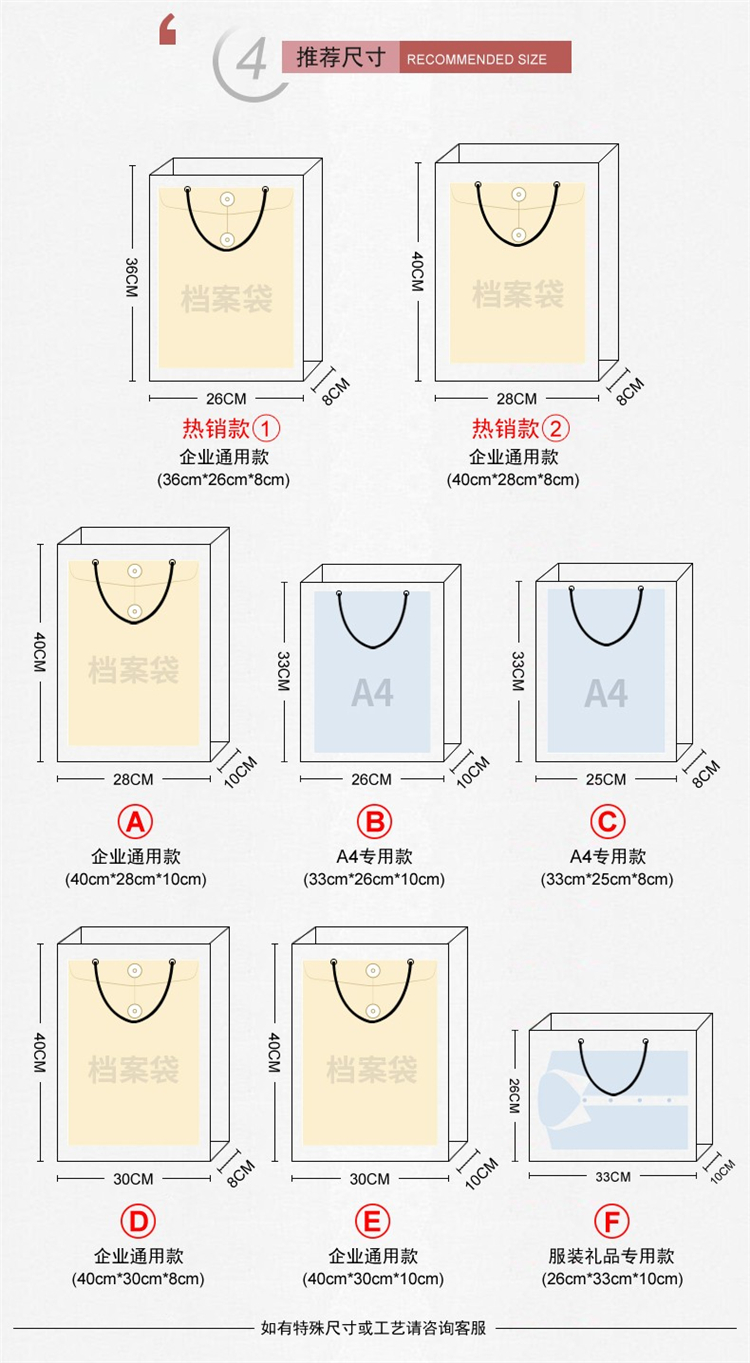 4 推荐尺寸 RECOMMENDED SIZE

36CM 档案袋 26CM 8CM
热销款①
企业通用款
(36cm*26cm*8cm)

40CM 档案袋 28CM 8CM
热销款②
企业通用款
(40cm*28cm*8cm)

40CM 档案袋 28CM 10CM
A
企业通用款
(40cm*28cm*10cm)

33CM A4 26CM 10CM
B
A4专用款
(33cm*26cm*10cm)

33CM A4 25CM 8CM
C
A4专用款
(33cm*25cm*8cm)

40CM 档案袋 30CM 8CM
D
企业通用款
(40cm*30cm*8cm)

40CM 档案袋 30CM 10CM
E
企业通用款
(40cm*30cm*10cm)

26CM 33CM 10CM
F
服装礼品专用款
(26cm*33cm*10cm)

如有特殊尺寸或工艺请咨询客服