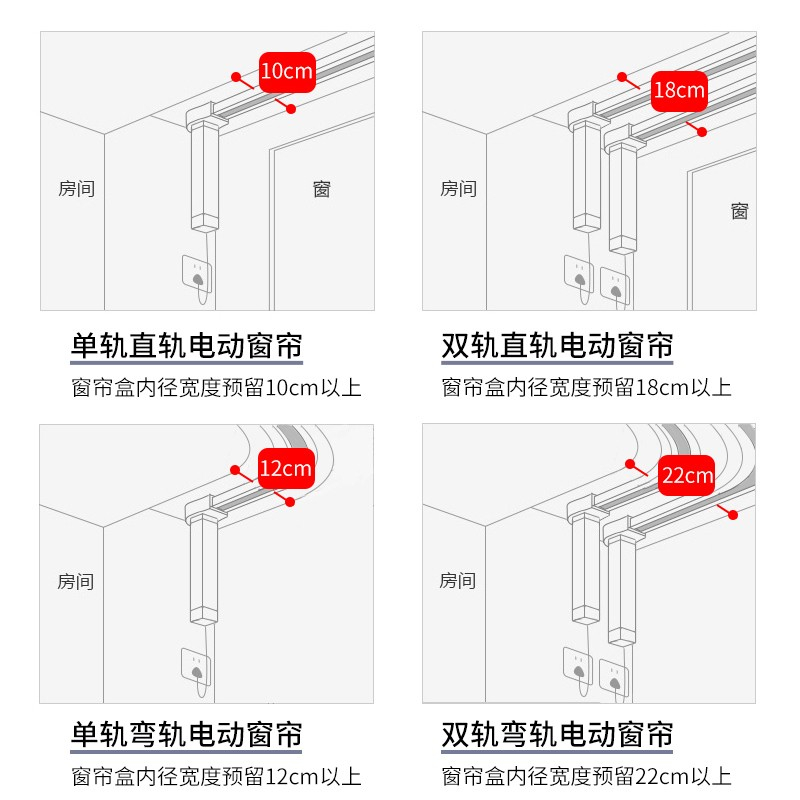 10cm
房间
窗
单轨直轨电动窗帘
窗帘盒内径宽度预留10cm以上

18cm
房间
窗
双轨直轨电动窗帘
窗帘盒内径宽度预留18cm以上

12cm
房间
单轨弯轨电动窗帘
窗帘盒内径宽度预留12cm以上

22cm
房间
双轨弯轨电动窗帘
窗帘盒内径宽度预留22cm以上