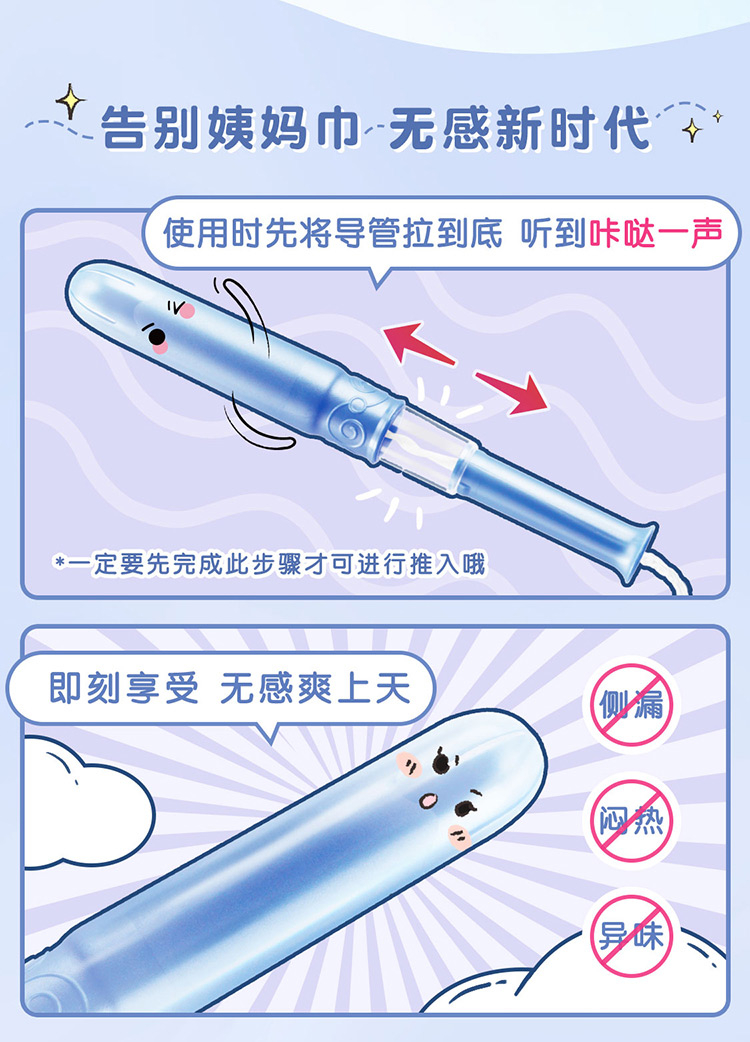 告别姨妈巾 无感新时代

使用时先将导管拉到底 听到咔哒一声

*一定要先完成此步骤才可进行推入哦

即刻享受 无感爽上天

侧漏

闷热

异味