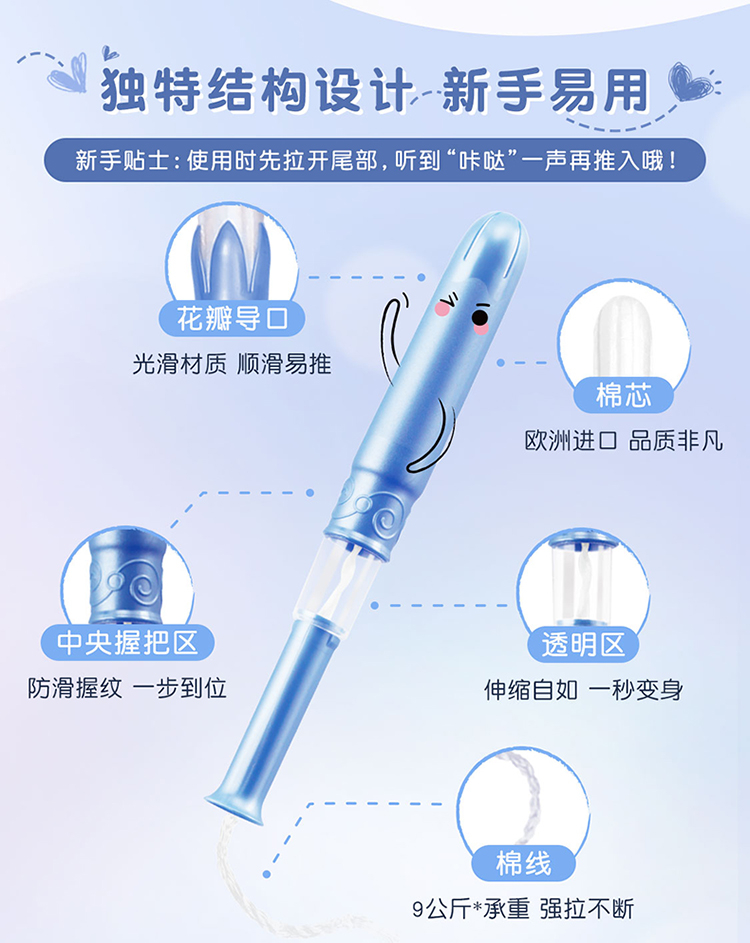 独特结构设计 新手易用

新手贴士：使用时先拉开尾部，听到“咔哒”一声再推入哦！

花瓣导口
光滑材质 顺滑易推

棉芯
欧洲进口 品质非凡

中央握把区
防滑握纹 一步到位

透明区
伸缩自如 一秒变身

棉线
9公斤*承重 强拉不断