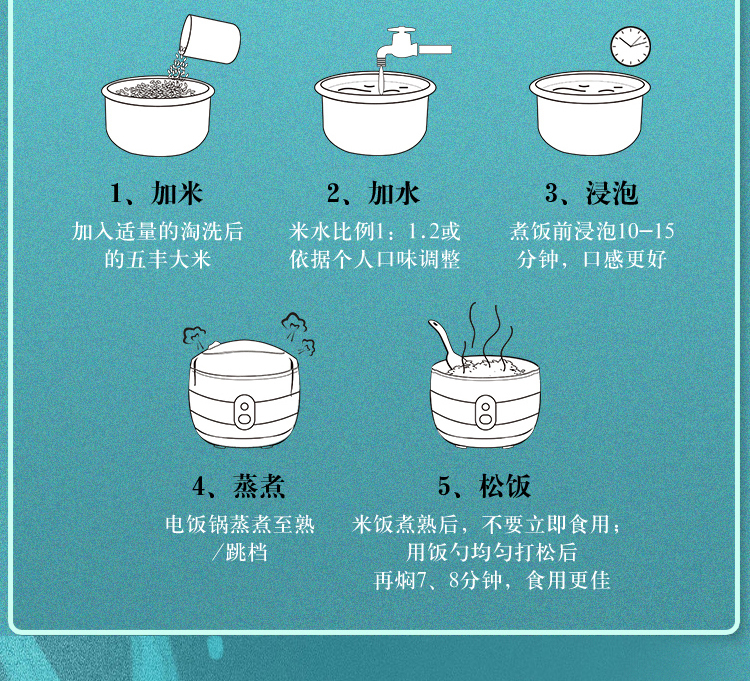 1、加米
加入适量的淘洗后的五丰大米

2、加水
米水比例1：1.2或依据个人口味调整

3、浸泡
煮饭前浸泡10-15分钟，口感更好

4、蒸煮
电饭锅蒸煮至熟/跳档

5、松饭
米饭煮熟后，不要立即食用；用饭勺均匀打松后再焖7、8分钟，食用更佳