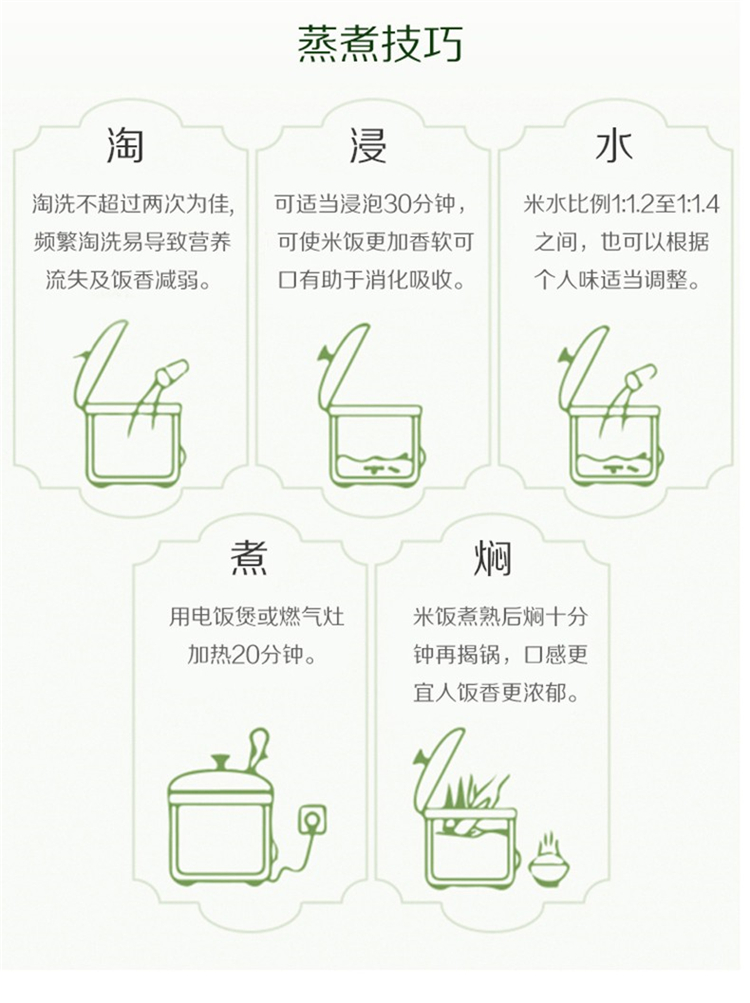 蒸煮技巧

淘

淘洗不超过两次为佳，频繁淘洗易导致营养流失及饭香减弱。

浸

可适当浸泡30分钟，可使米饭更加香软可口有助于消化吸收。

水

米水比例1:1.2至1:1.4之间，也可以根据个人味适当调整。

煮

用电饭煲或燃气灶加热20分钟。

焖

米饭煮熟后焖十分钟再揭锅，口感更宜人饭香更浓郁。