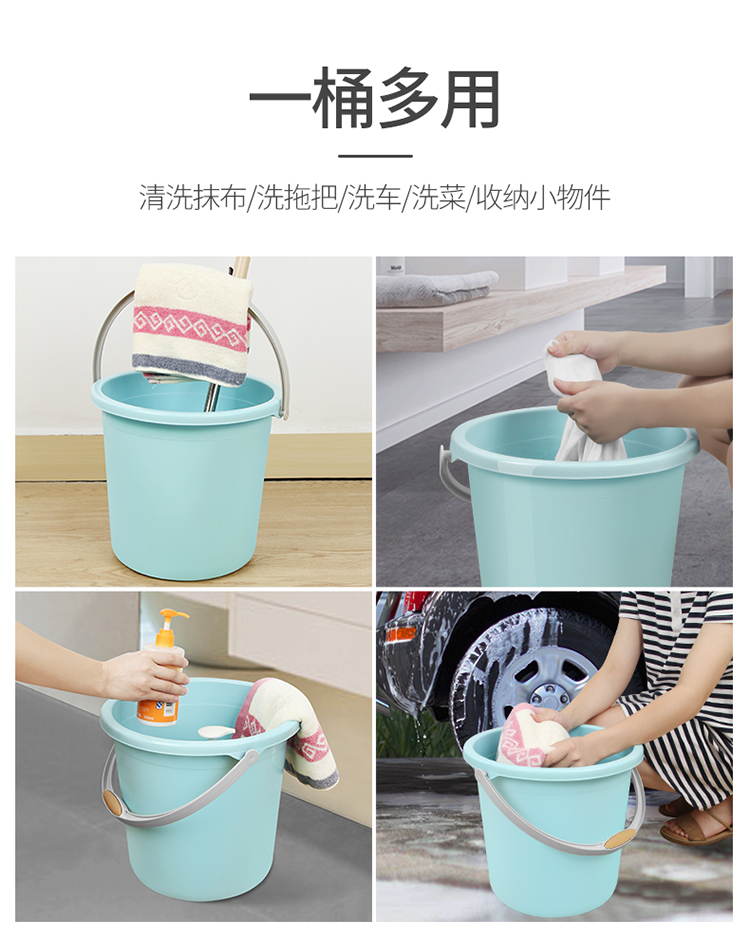 一桶多用

清洗抹布/洗拖把/洗车/洗菜/收纳小物件