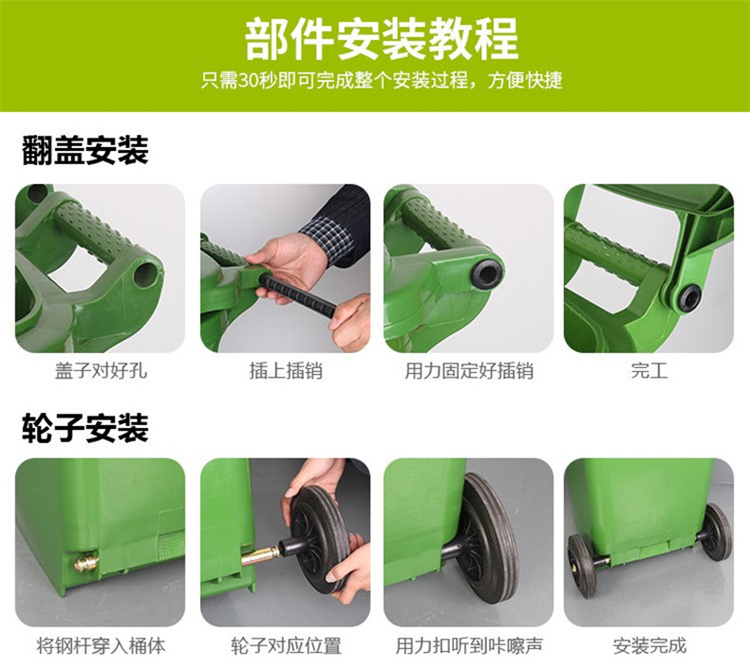 部件安装教程
只需30秒即可完成整个安装过程，方便快捷

翻盖安装

盖子对好孔

插上插销

用力固定好插销

完工

轮子安装

将钢杆穿入桶体

轮子对应位置

用力扣听到咔嚓声

安装完成