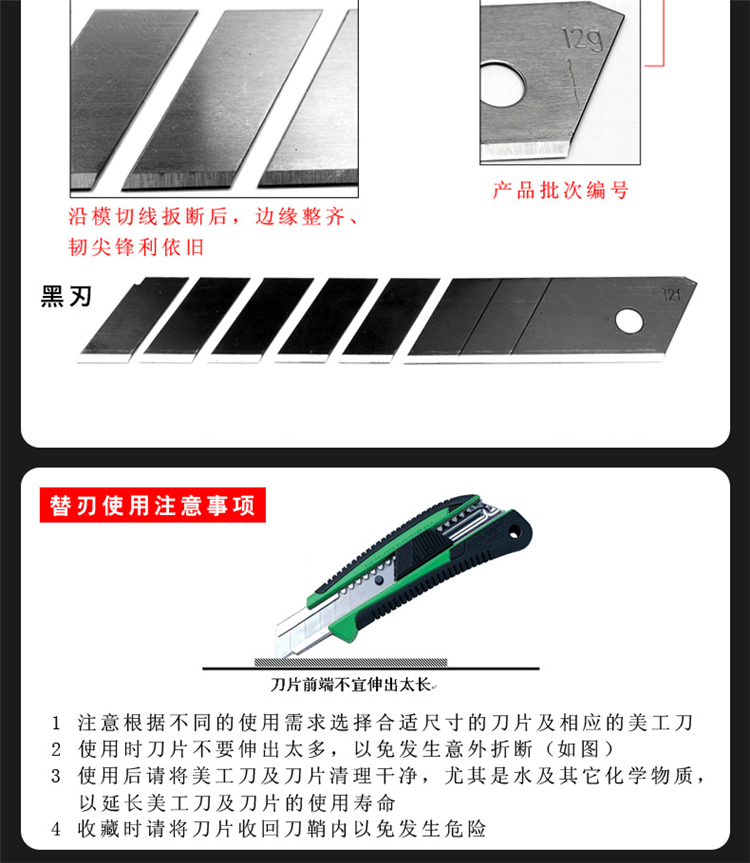 129

产品批次编号

沿模切线扳断后，边缘整齐、韧尖锋利依旧

黑刃

121

替刃使用注意事项

刀片前端不宜伸出太长

1 注意根据不同的使用需求选择合适尺寸的刀片及相应的美工刀
2 使用时刀片不要伸出太多，以免发生意外折断（如图）
3 使用后请将美工刀及刀片清理干净，尤其是水及其它化学物质，以延长美工刀及刀片的使用寿命
4 收藏时请将刀片收回刀鞘内以免发生危险