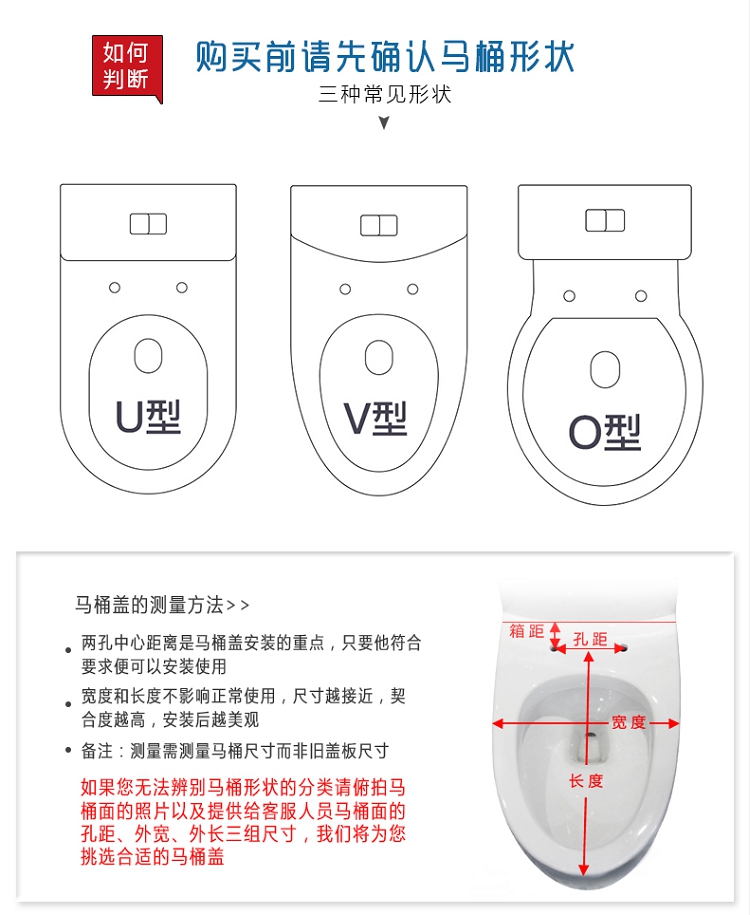 如何判断

购买前请先确认马桶形状

三种常见形状

U型

V型

O型

马桶盖的测量方法>>

• 两孔中心距离是马桶盖安装的重点，只要他符合要求便可以安装使用

• 宽度和长度不影响正常使用，尺寸越接近，契合度越高，安装后越美观

• 备注：测量需测量马桶尺寸而非旧盖板尺寸

如果您无法辨别马桶形状的分类请俯拍马桶面的照片以及提供给客服人员马桶面的孔距、外宽、外长三组尺寸，我们将为您挑选合适的马桶盖

箱距

孔距

宽度

长度