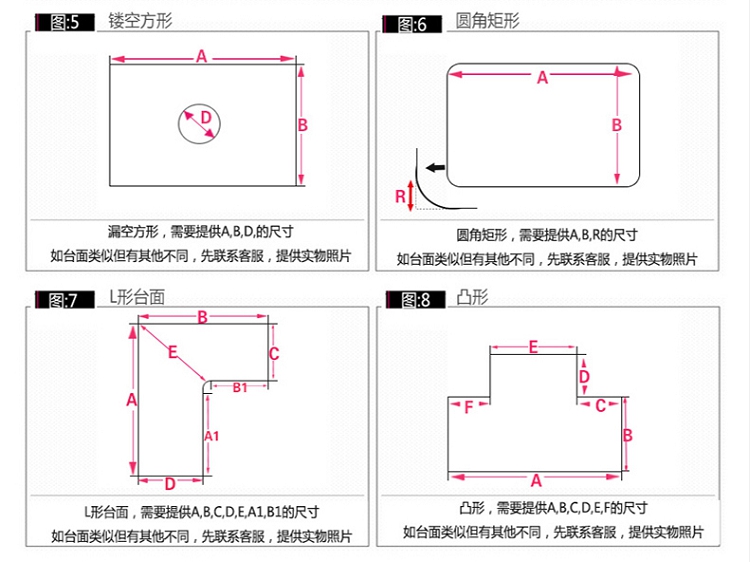 图:5 镂空方形

A

D

B

漏空方形，需要提供A,B,D,的尺寸

如台面类似但有其他不同，先联系客服，提供实物照片

图:6 圆角矩形

A

B

R

圆角矩形，需要提供A,B,R的尺寸

如台面类似但有其他不同，先联系客服，提供实物照片

图:7 L形台面

B

E

C

B1

A

A1

D

L形台面，需要提供A,B,C,D,E,A1,B1的尺寸

如台面类似但有其他不同，先联系客服，提供实物照片

图:8 凸形

E

D

F

C

B

A

凸形，需要提供A,B,C,D,E,F的尺寸

如台面类似但有其他不同，先联系客服，提供实物照片