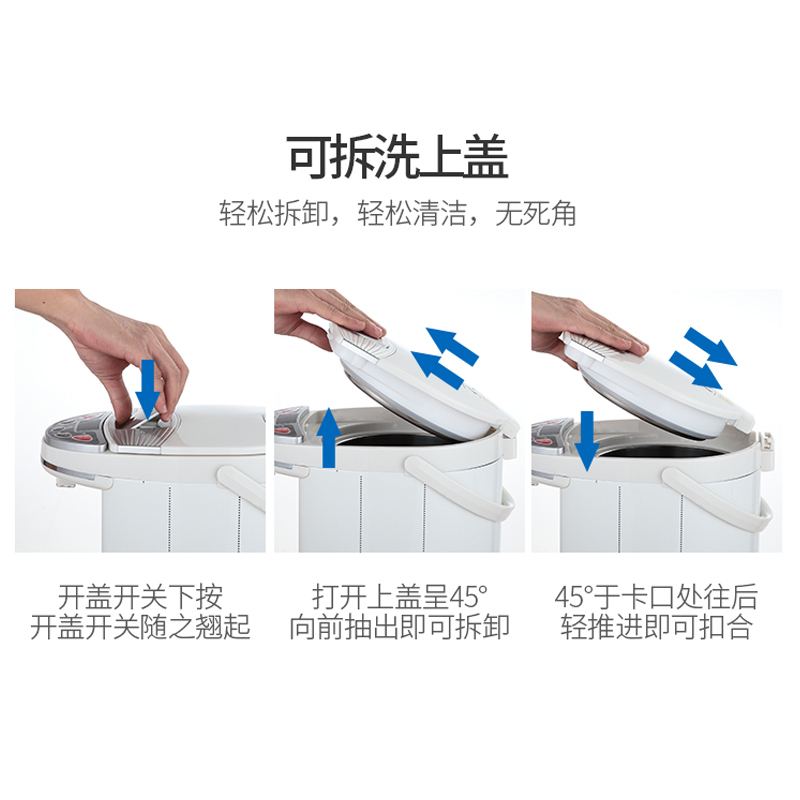 可拆洗上盖

轻松拆卸，轻松清洁，无死角

开盖开关下按
开盖开关随之翘起

打开上盖呈45°
向前抽出即可拆卸

45°于卡口处往后
轻推进即可扣合