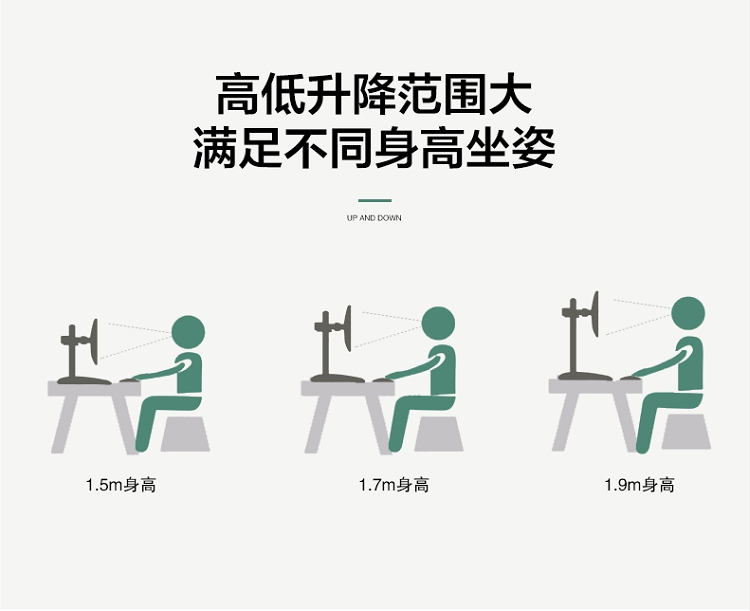 高低升降范围大
满足不同身高坐姿

UP AND DOWN

1.5m身高

1.7m身高

1.9m身高