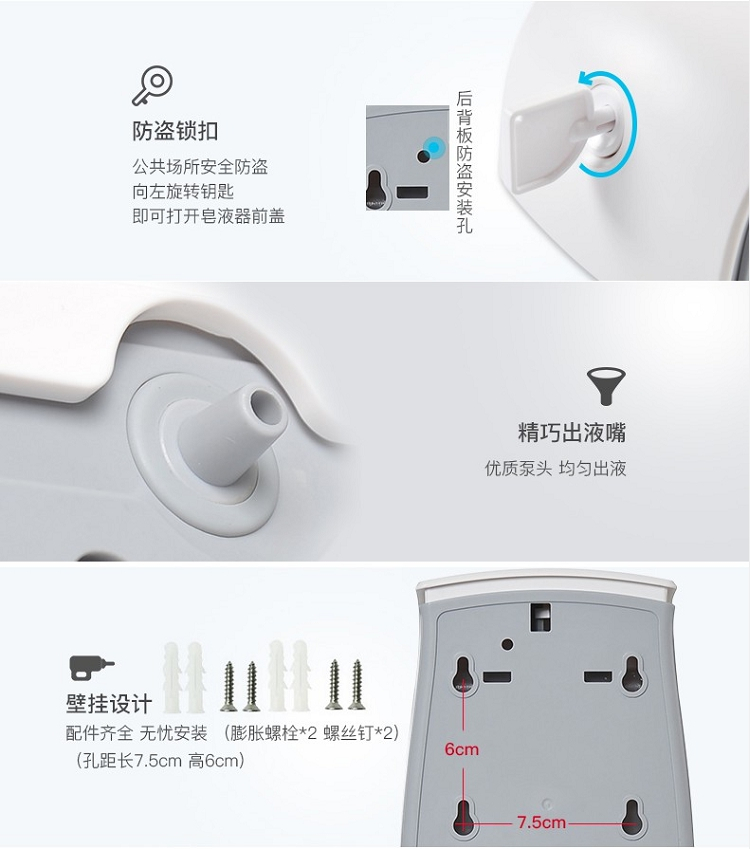 防盗锁扣

公共场所安全防盗
向左旋转钥匙
即可打开皂液器前盖

后背板防盗安装孔

精巧出液嘴

优质泵头 均匀出液

壁挂设计

配件齐全 无忧安装 （膨胀螺栓*2 螺丝钉*2）
（孔距长7.5cm 高6cm）

6cm

7.5cm