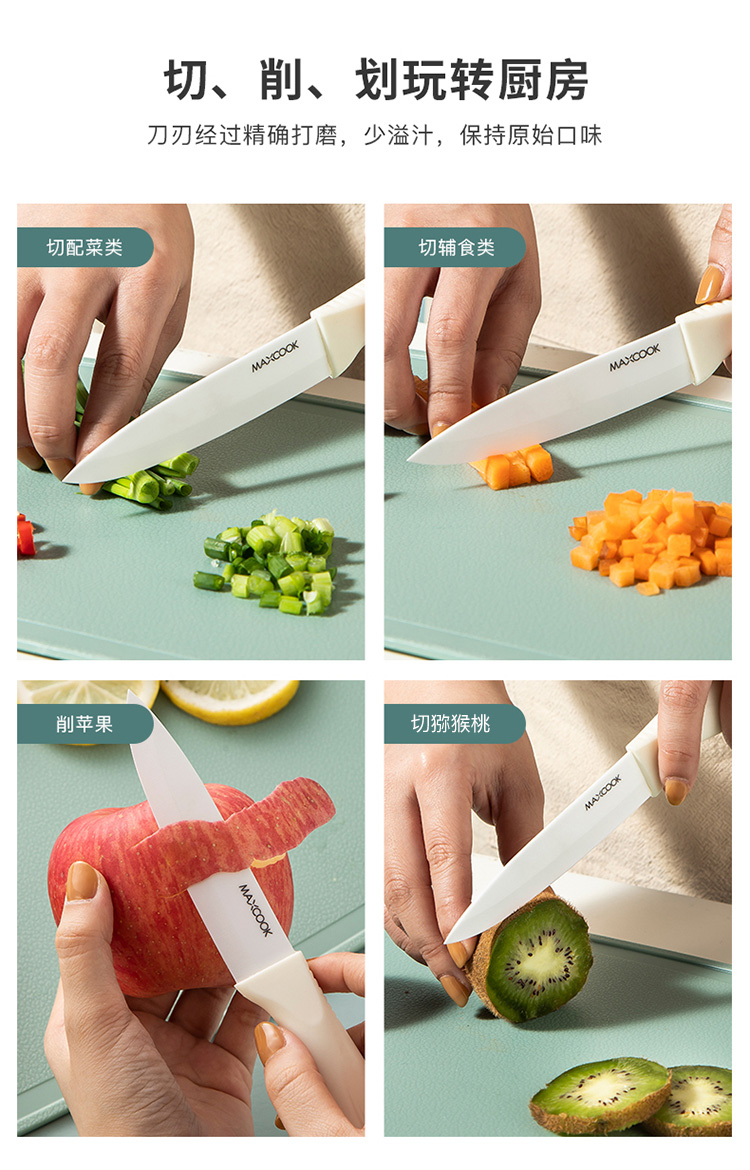 切、削、划玩转厨房

刀刃经过精确打磨，少溢汁，保持原始口味

切配菜类

MAXCOOK

切辅食类

MAXCOOK

削苹果

MAXCOOK

切猕猴桃

MAXCOOK