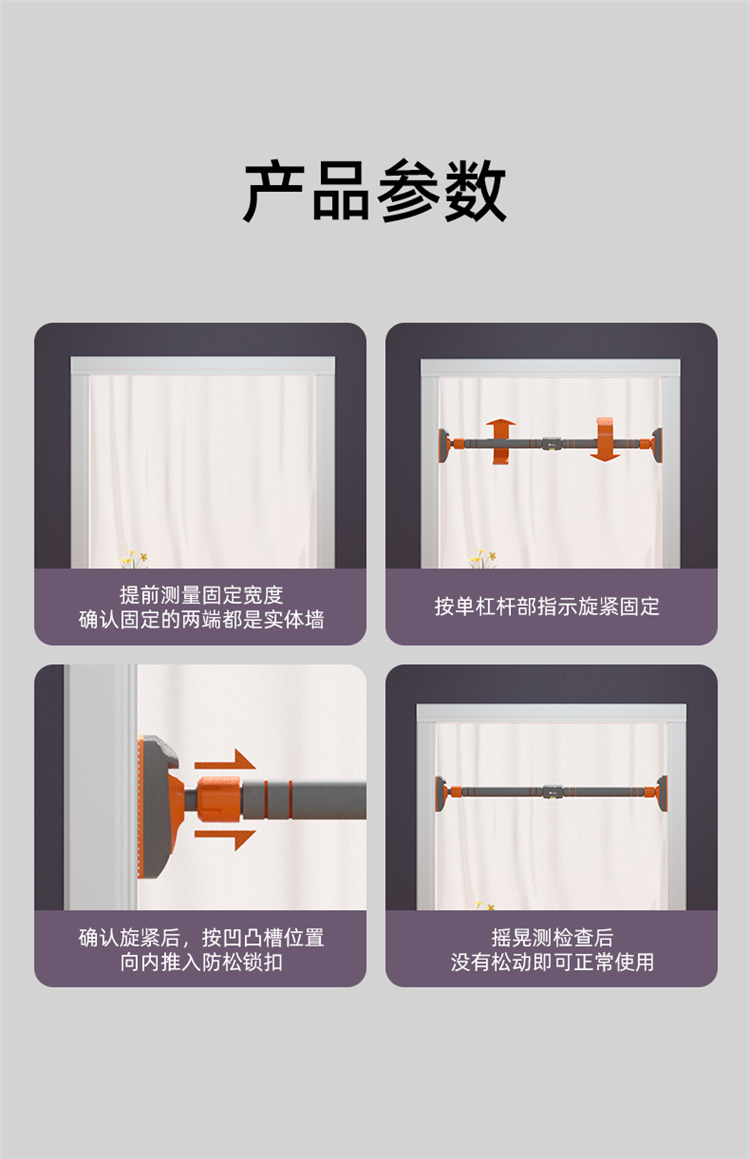 产品参数

提前测量固定宽度
确认固定的两端都是实体墙

按单杠杆部指示旋紧固定

确认旋紧后，按凹凸槽位置
向内推入防松锁扣

摇晃测检查后
没有松动即可正常使用