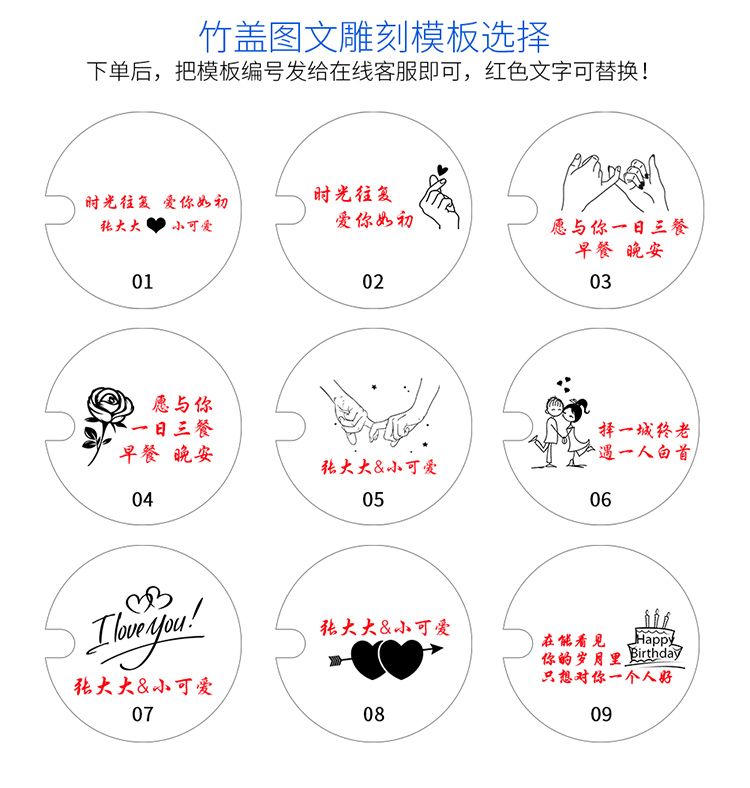 竹盖图文雕刻模板选择
下单后，把模板编号发给在线客服即可，红色文字可替换！

时光往复 爱你如初
张大大 小可爱
01

时光往复
爱你如初
02

愿与你一日三餐
早餐 晚安
03

愿与你
一日三餐
早餐 晚安
04

张大大&小可爱
05

择一城终老
遇一人白首
06

I love you!
张大大&小可爱
07

张大大&小可爱
08

在能看见
你的岁月里
只想对你一个人好
Happy Birthday
09