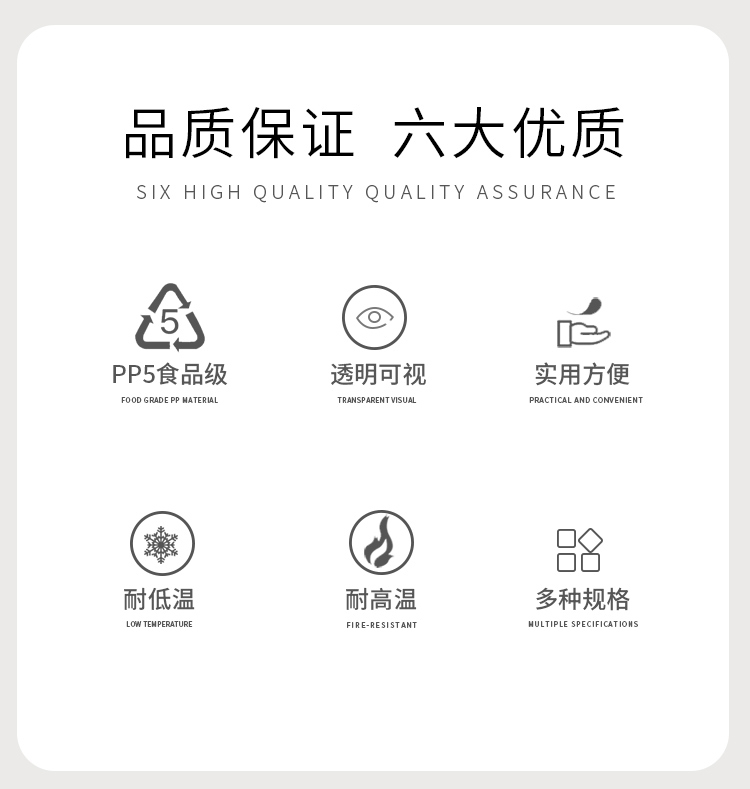 品质保证 六大优质

SIX HIGH QUALITY QUALITY ASSURANCE

5

PP5食品级

FOOD GRADE PP MATERIAL

透明可视

TRANSPARENT VISUAL

实用方便

PRACTICAL AND CONVENIENT

耐低温

LOW TEMPERATURE

耐高温

FIRE-RESISTANT

多种规格

MULTIPLE SPECIFICATIONS