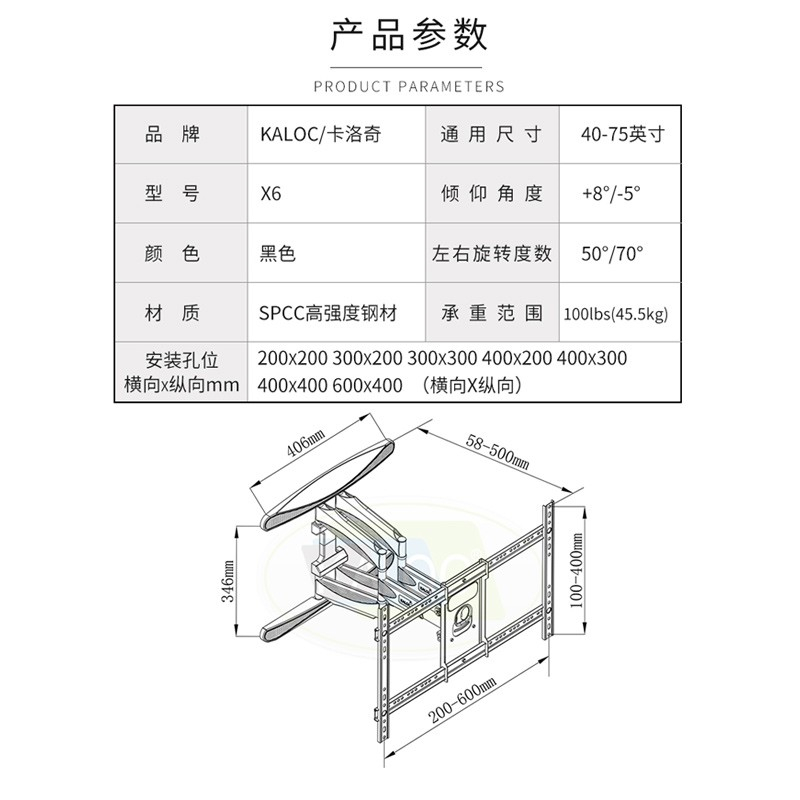 产品参数

PRODUCT PARAMETERS

| 品 牌 | KALOC/卡洛奇 | 通 用 尺 寸 | 40-75英寸 |
|---|---|---|---|
| 型 号 | X6 | 倾 仰 角 度 | +8°/-5° |
| 颜 色 | 黑色 | 左右旋转度数 | 50°/70° |
| 材 质 | SPCC高强度钢材 | 承 重 范 围 | 100lbs(45.5kg) |
| 安装孔位 横向x纵向mm | 200x200 300x200 300x300 400x200 400x300 400x400 600x400 （横向X纵向） | | |

406mm

58-500mm

346mm

100-400mm

200-600mm