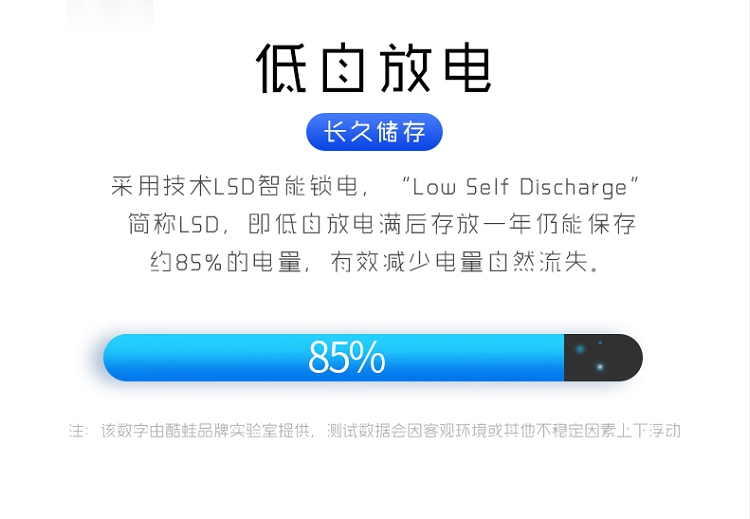 低自放电

长久储存

采用技术LSD智能锁电，“Low Self Discharge”简称LSD，即低自放电满后存放一年仍能保存约85%的电量，有效减少电量自然流失。

85%

注：该数字由酷蛙品牌实验室提供，测试数据会因客观环境或其他不稳定因素上下浮动