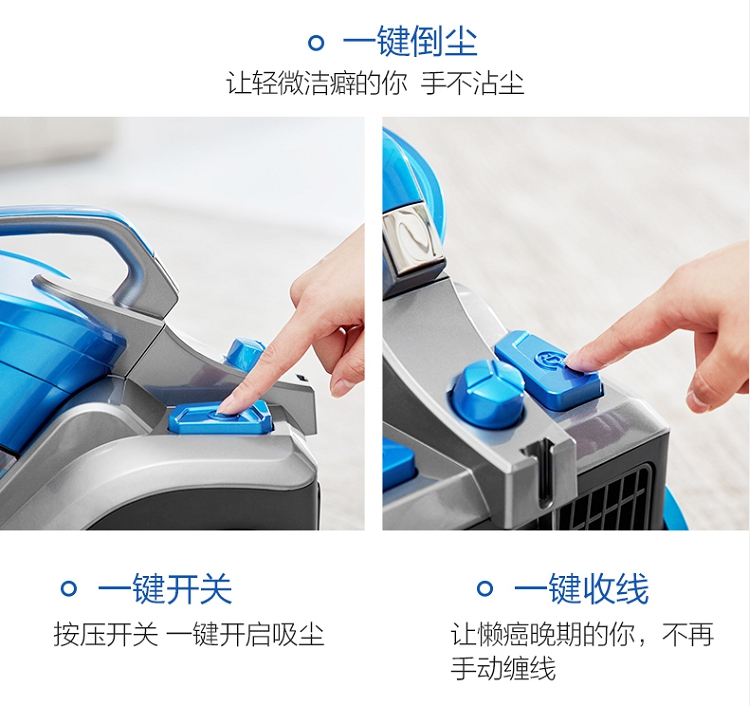 一键倒尘
让轻微洁癖的你 手不沾尘

一键开关
按压开关 一键开启吸尘

一键收线
让懒癌晚期的你，不再手动缠线