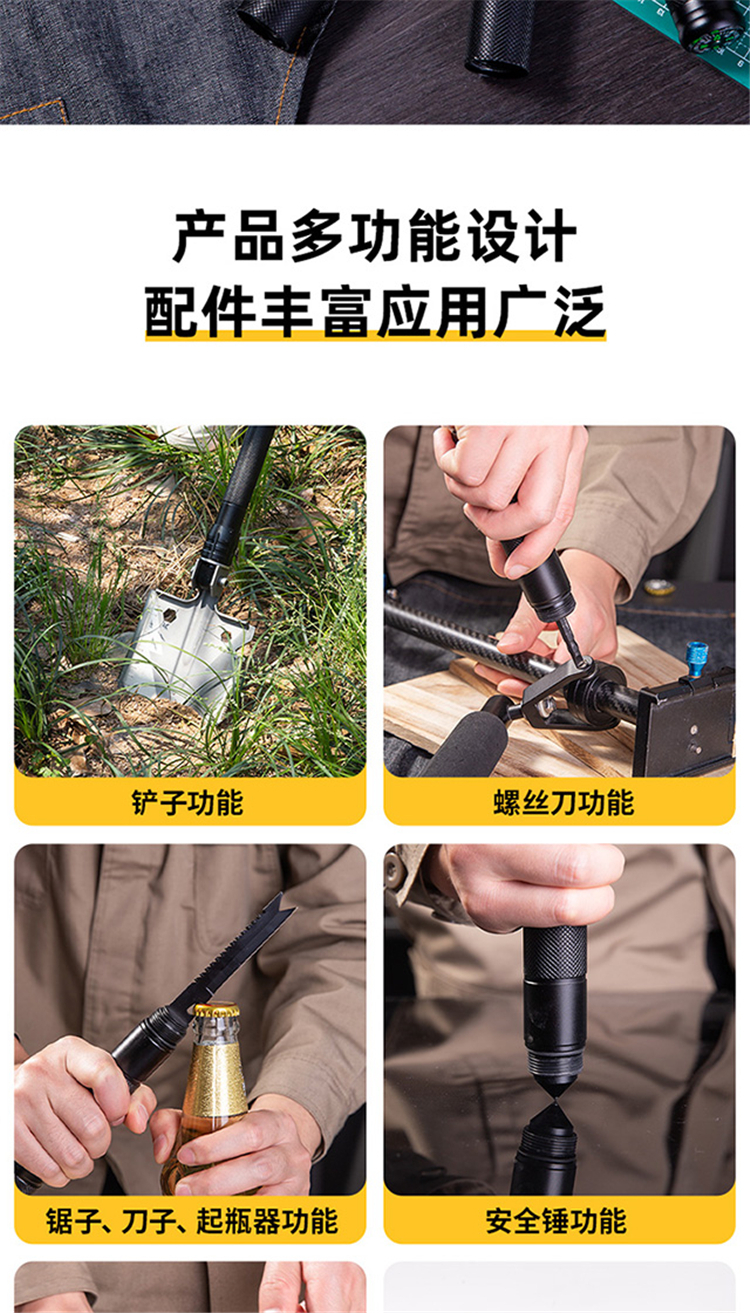 产品多功能设计
配件丰富应用广泛

铲子功能

螺丝刀功能

锯子、刀子、起瓶器功能

安全锤功能