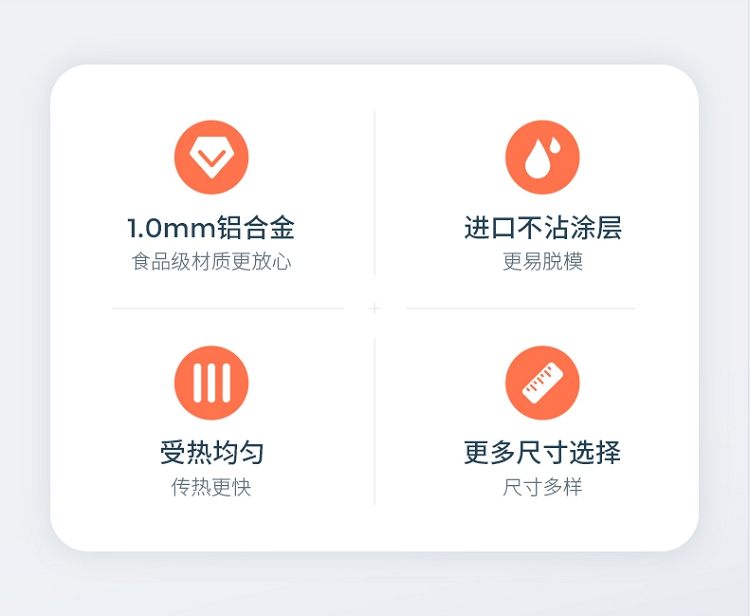 1.0mm铝合金
食品级材质更放心

进口不沾涂层
更易脱模

受热均匀
传热更快

更多尺寸选择
尺寸多样