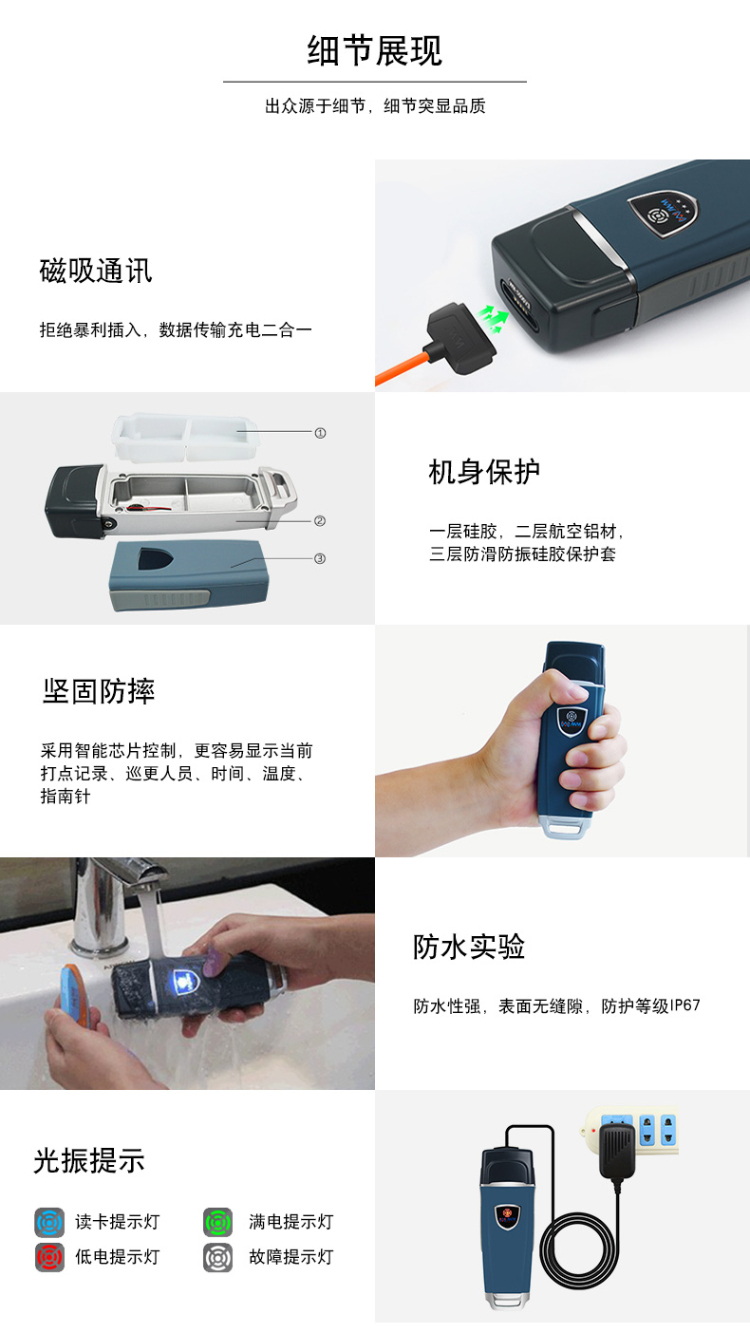 细节展现

出众源于细节，细节突显品质

磁吸通讯

拒绝暴利插入，数据传输充电二合一

①

②

③

机身保护

一层硅胶，二层航空铝材，三层防滑防振硅胶保护套

坚固防摔

采用智能芯片控制，更容易显示当前打点记录、巡更人员、时间、温度、指南针

防水实验

防水性强，表面无缝隙，防护等级IP67

光振提示

读卡提示灯

满电提示灯

低电提示灯

故障提示灯