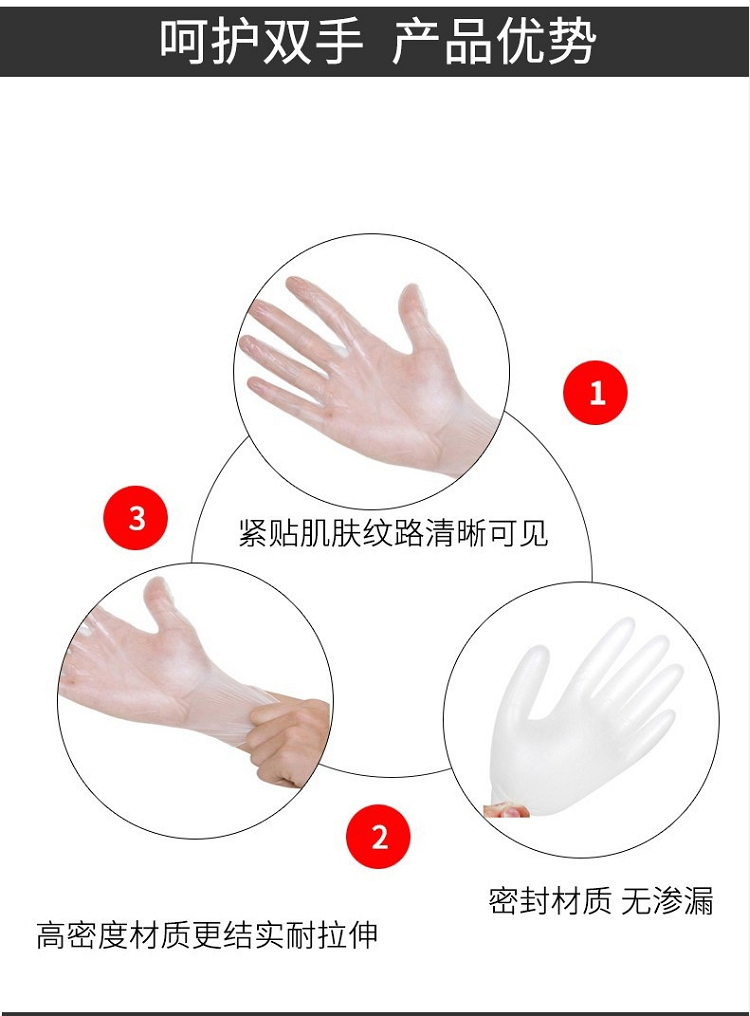 呵护双手 产品优势

1

3

紧贴肌肤纹路清晰可见

2

密封材质 无渗漏

高密度材质更结实耐拉伸