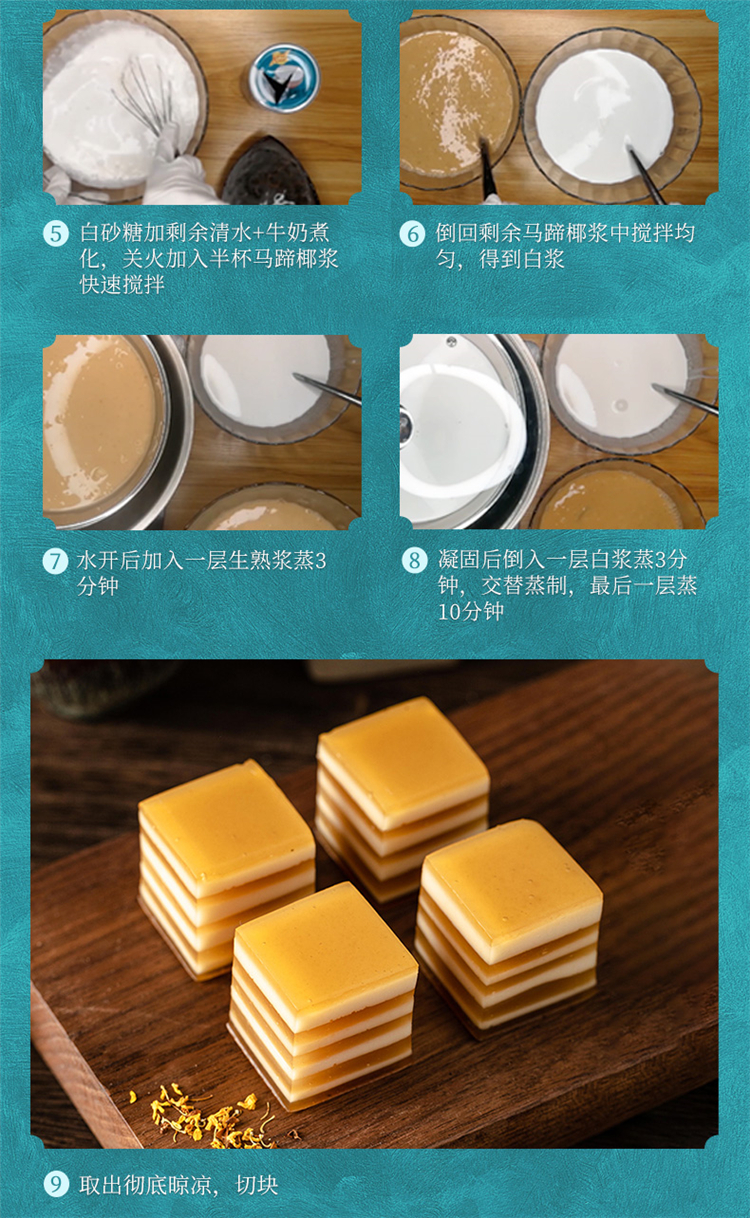 5 白砂糖加剩余清水+牛奶煮化，关火加入半杯马蹄椰浆快速搅拌

6 倒回剩余马蹄椰浆中搅拌均匀，得到白浆

7 水开后加入一层生熟浆蒸3分钟

8 凝固后倒入一层白浆蒸3分钟，交替蒸制，最后一层蒸10分钟

9 取出彻底晾凉，切块