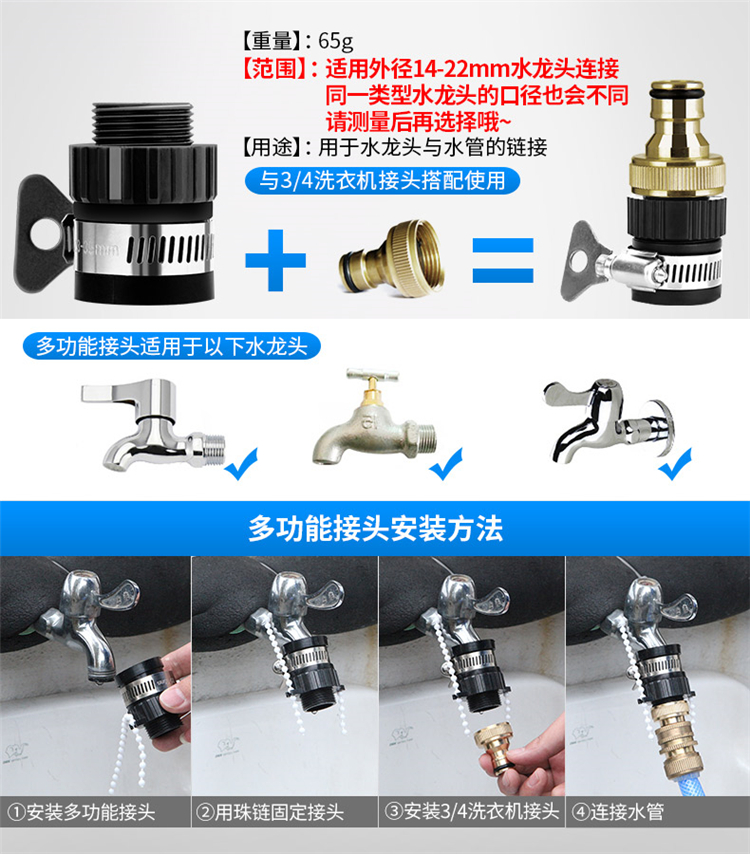 【重量】: 65g
【范围】: 适用外径14-22mm水龙头连接
同一类型水龙头的口径也会不同
请测量后再选择哦~
【用途】: 用于水龙头与水管的链接
与3/4洗衣机接头搭配使用

多功能接头适用于以下水龙头

多功能接头安装方法

①安装多功能接头
②用珠链固定接头
③安装3/4洗衣机接头
④连接水管