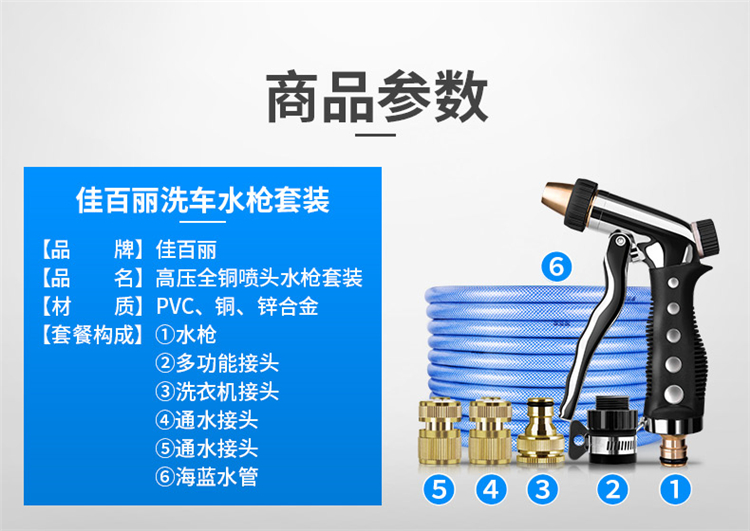 商品参数

佳百丽洗车水枪套装

【品　　牌】佳百丽
【品　　名】高压全铜喷头水枪套装
【材　　质】PVC、铜、锌合金
【套餐构成】①水枪
②多功能接头
③洗衣机接头
④通水接头
⑤通水接头
⑥海蓝水管

6

5 4 3 2 1