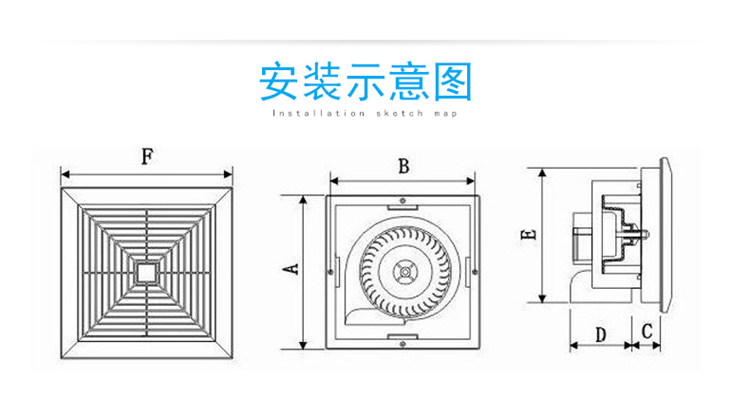 安装示意图

Installation sketch map

F

B

A

E

D

C