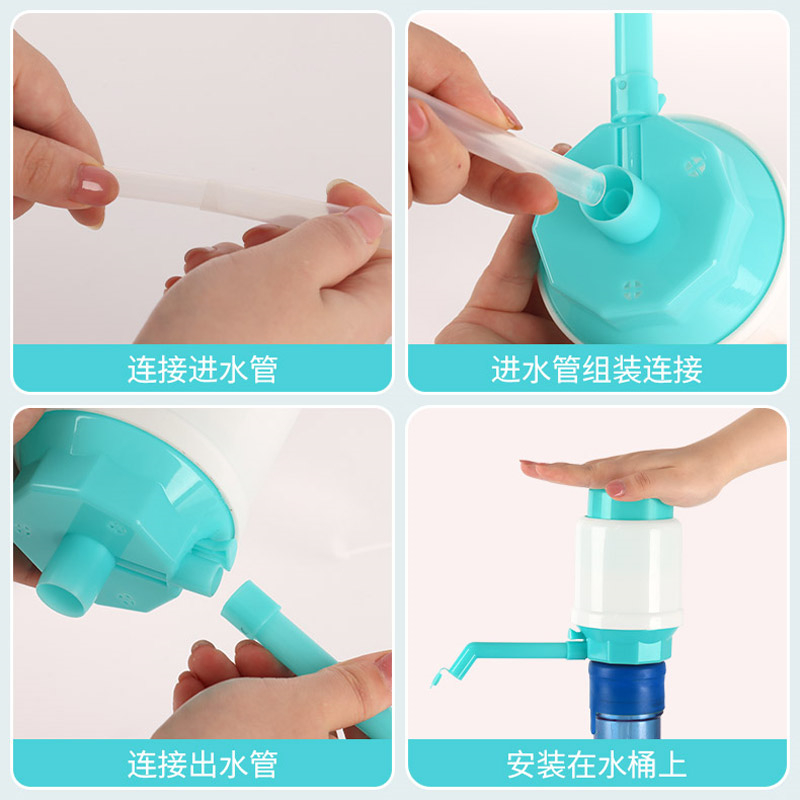 连接进水管

进水管组装连接

连接出水管

安装在水桶上