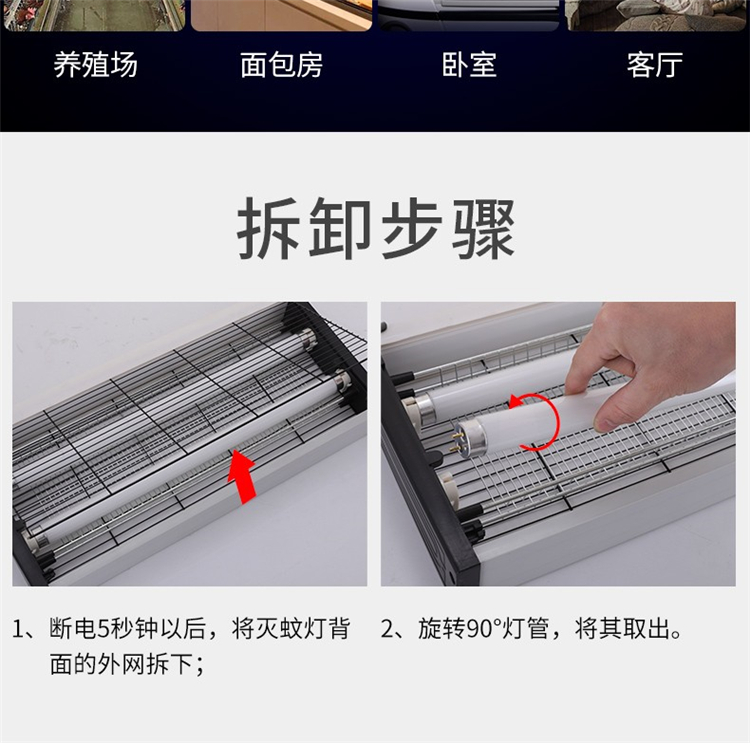 养殖场　面包房　卧室　客厅

拆卸步骤

1、断电5秒钟以后，将灭蚊灯背面的外网拆下；

2、旋转90°灯管，将其取出。