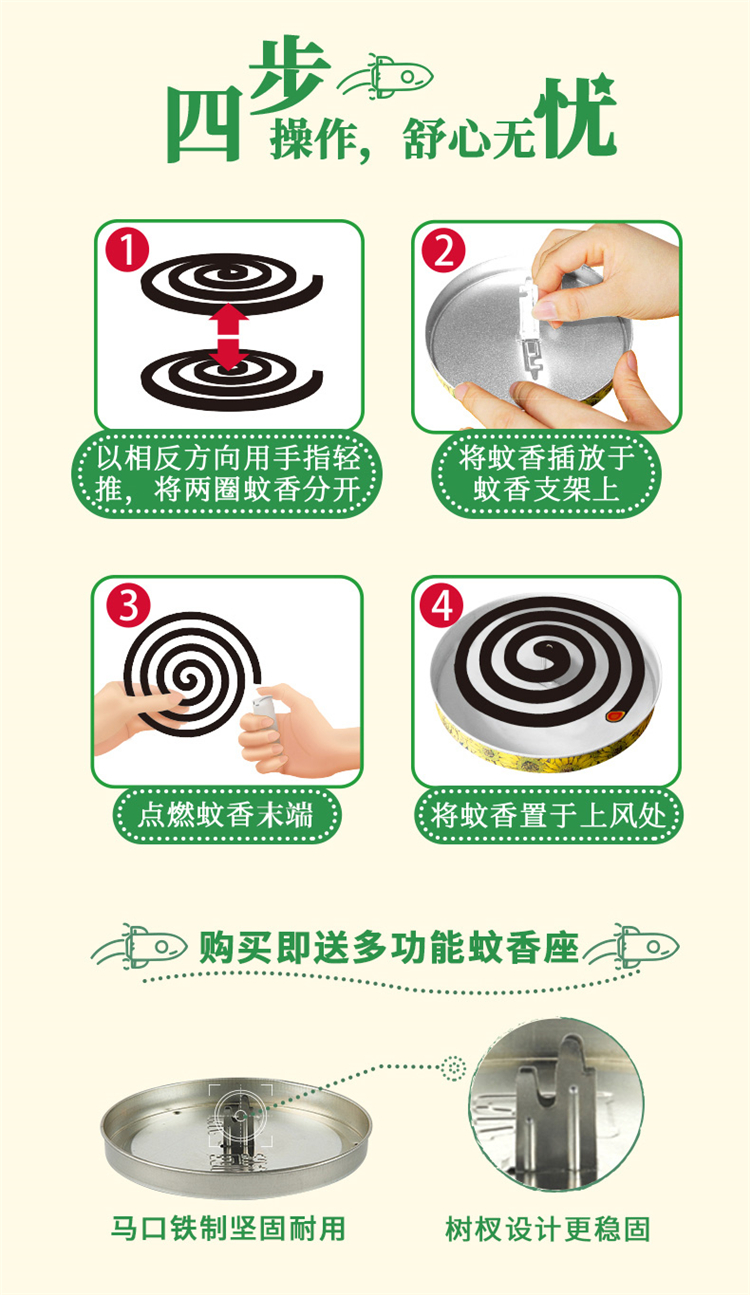 四步操作，舒心无忧

1
以相反方向用手指轻推，将两圈蚊香分开

2
将蚊香插放于蚊香支架上

3
点燃蚊香末端

4
将蚊香置于上风处

购买即送多功能蚊香座

马口铁制坚固耐用

树杈设计更稳固