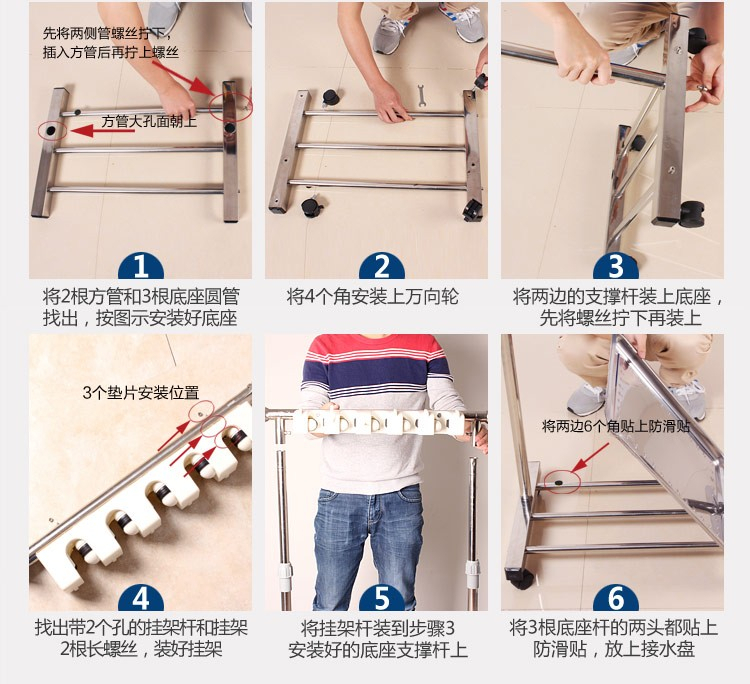 先将两侧管螺丝拧下，插入方管后再拧上螺丝

方管大孔面朝上

1

将2根方管和3根底座圆管找出，按图示安装好底座

2

将4个角安装上万向轮

3

将两边的支撑杆装上底座，先将螺丝拧下再装上

3个垫片安装位置

4

找出带2个孔的挂架杆和挂架2根长螺丝，装好挂架

5

将挂架杆装到步骤3安装好的底座支撑杆上

将两边6个角贴上防滑贴

6

将3根底座杆的两头都贴上防滑贴，放上接水盘