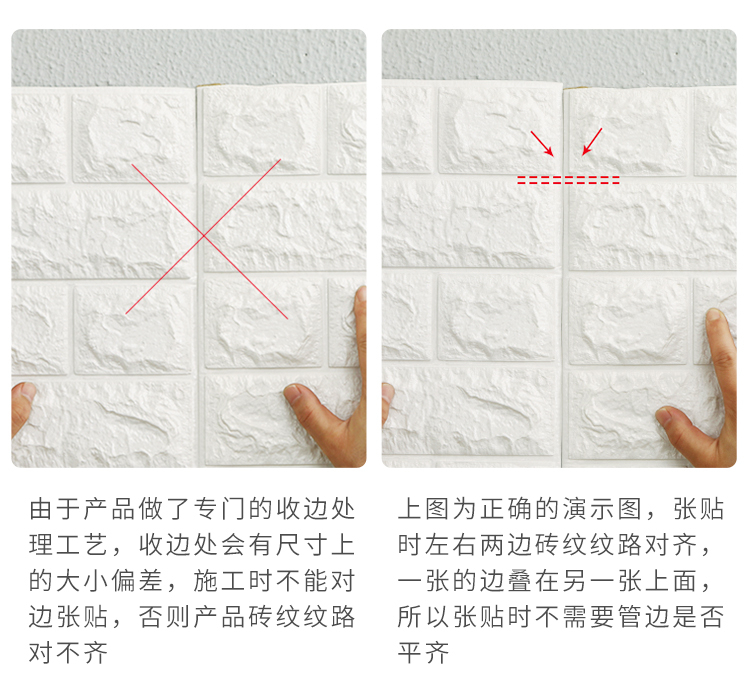 由于产品做了专门的收边处理工艺，收边处会有尺寸上的大小偏差，施工时不能对边张贴，否则产品砖纹纹路对不齐

上图为正确的演示图，张贴时左右两边砖纹纹路对齐，一张的边叠在另一张上面，所以张贴时不需要管边是否平齐